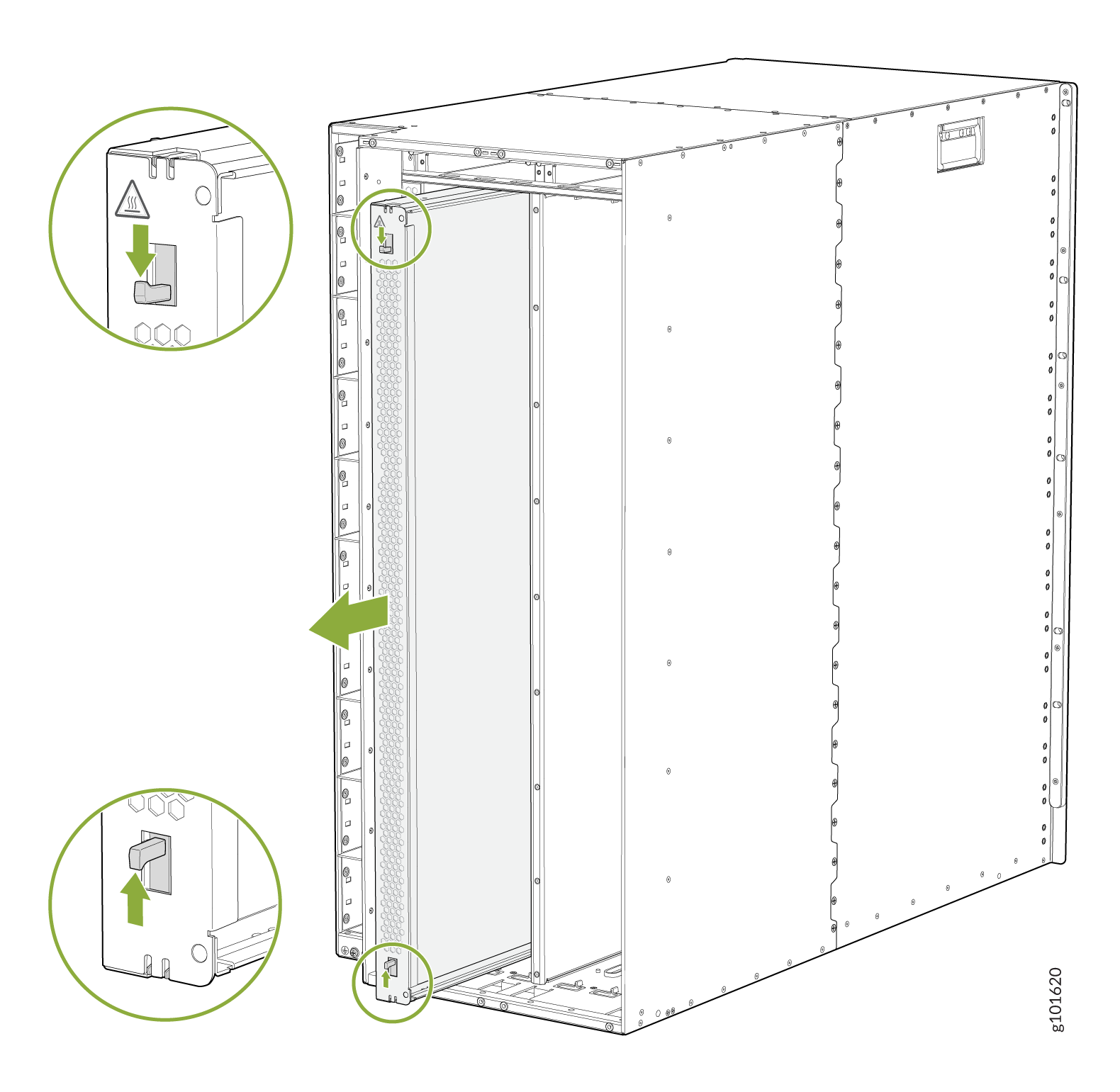 g101620