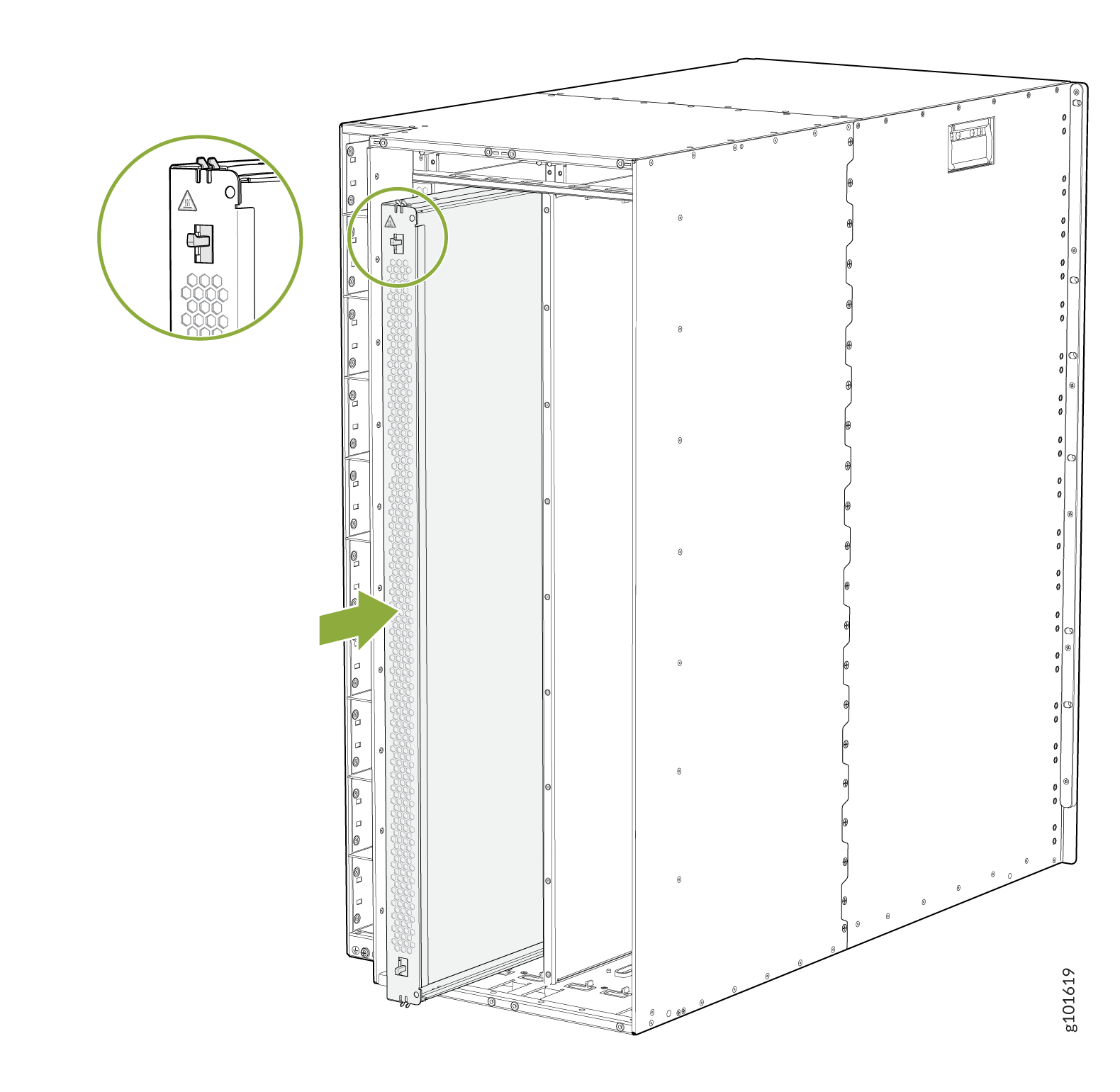 g101619