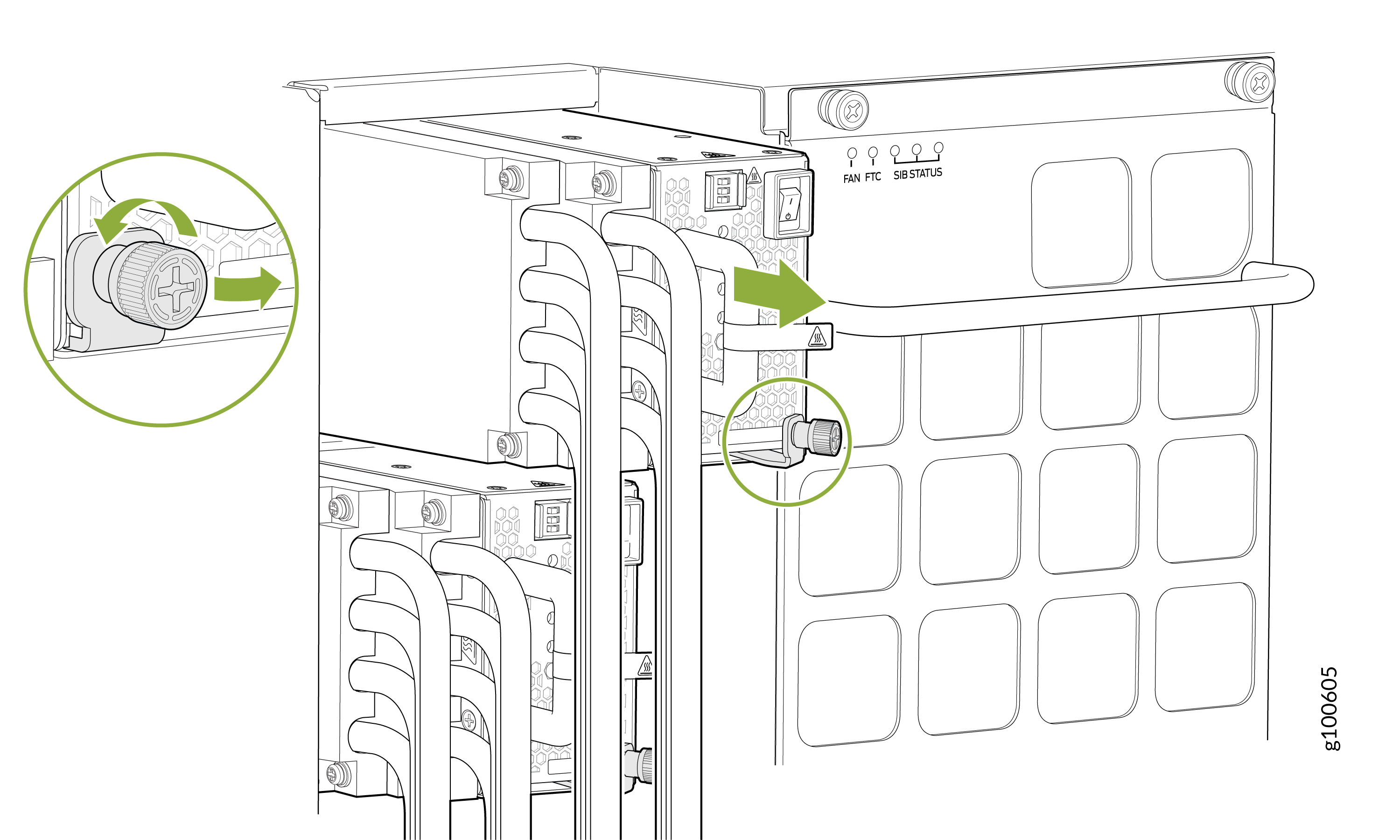 FAN FTC SIB STATUS

g100605