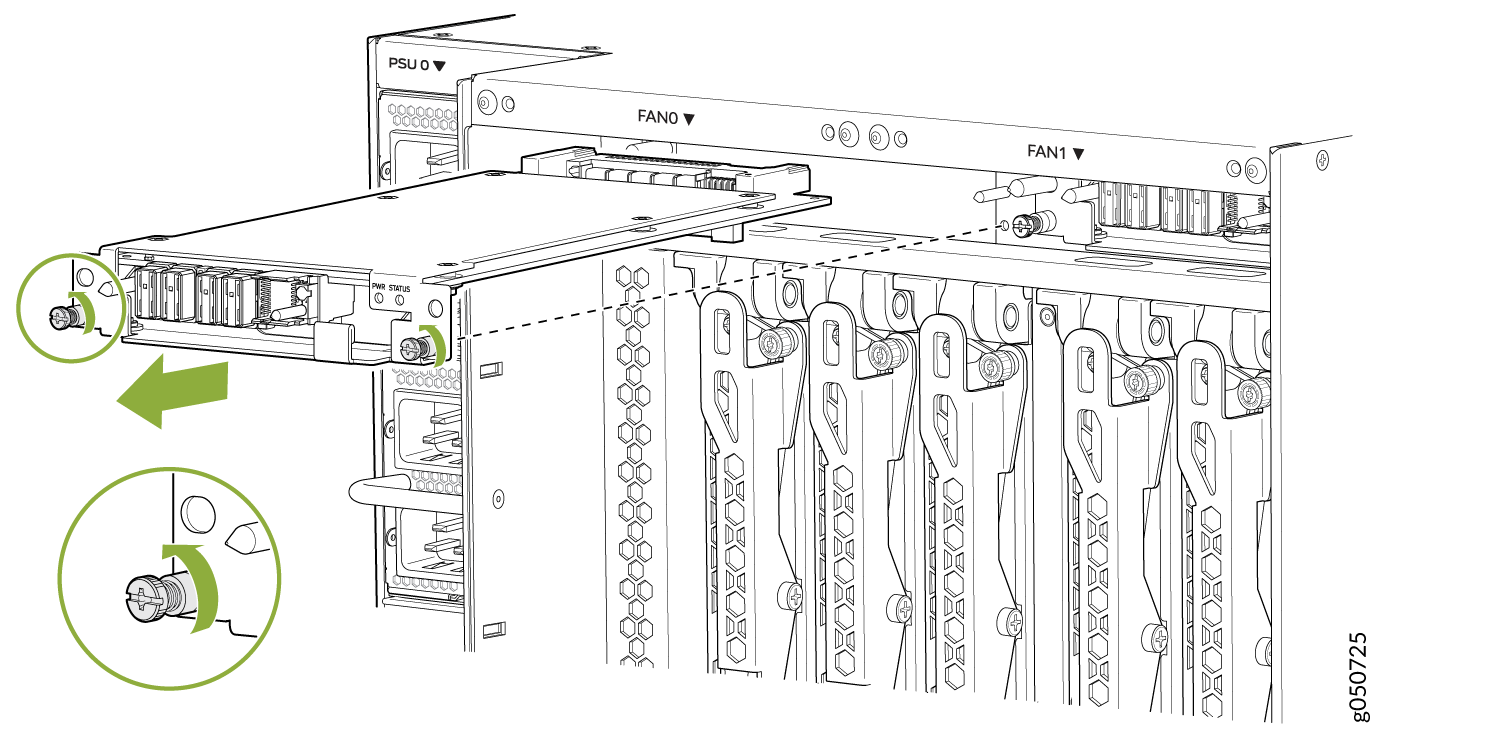 PSU 0 ▼

FAN0 ▼

FAN1 ▼

PWR STATUS

g050725