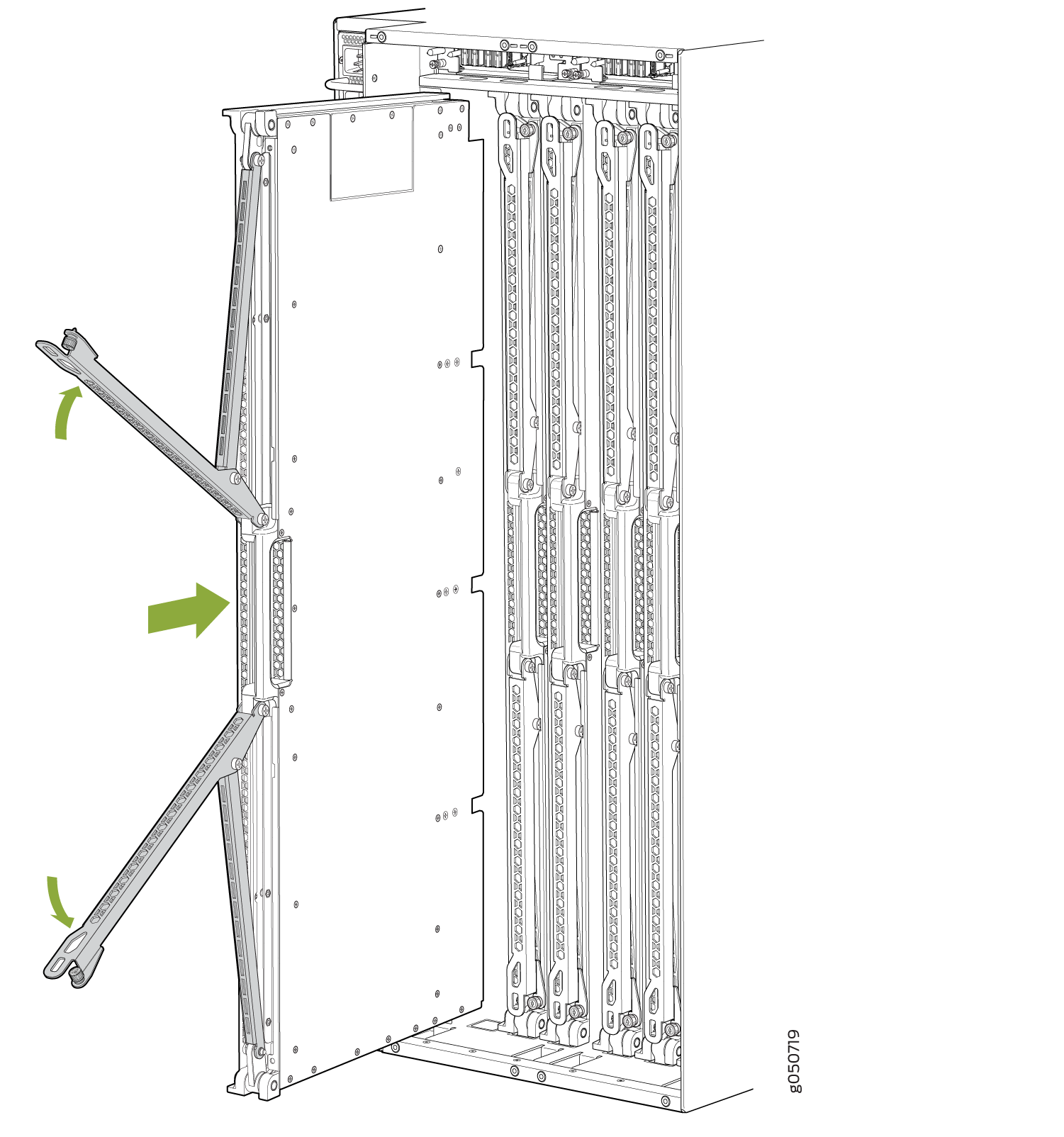 g050719