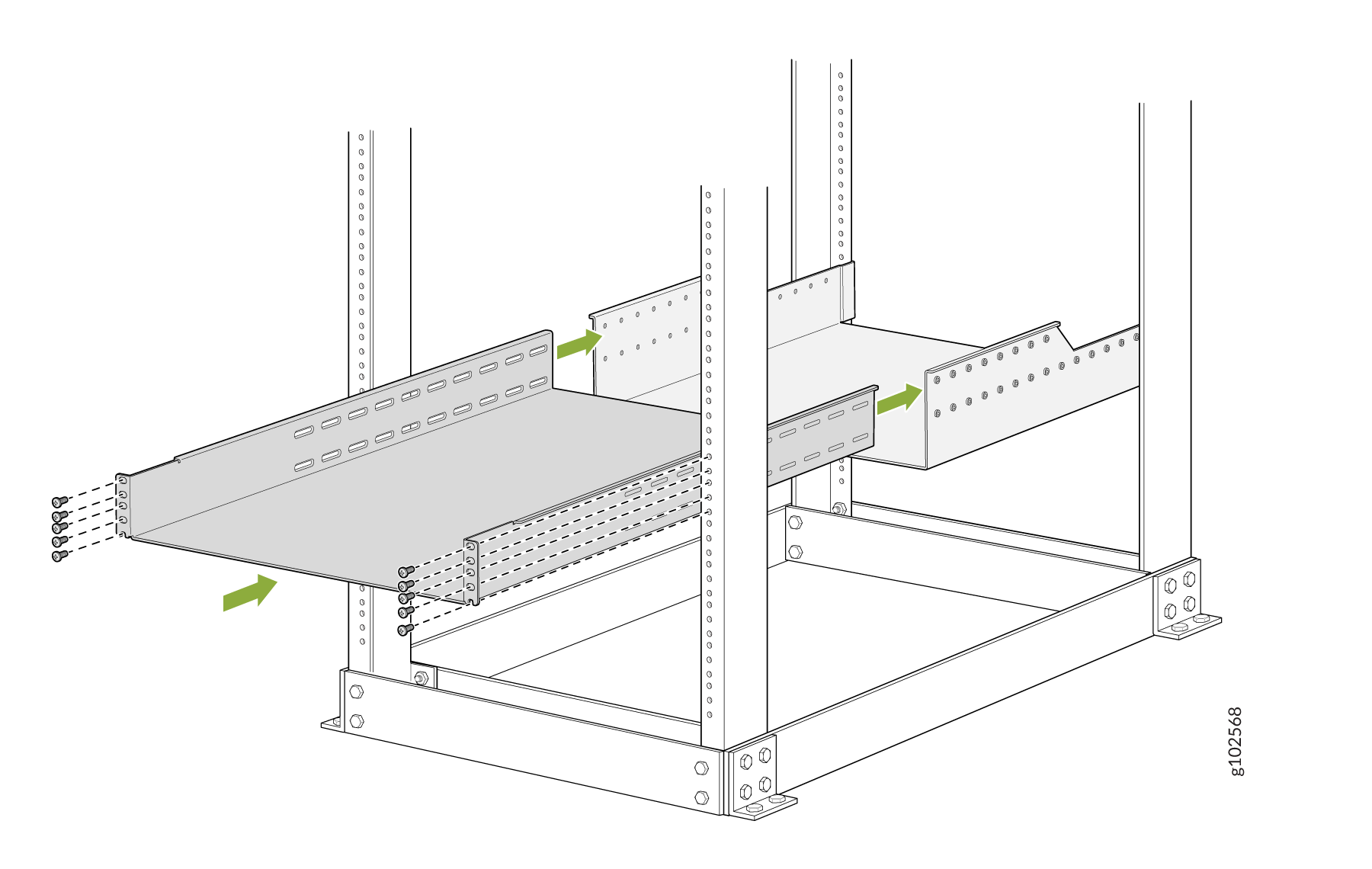 g102568