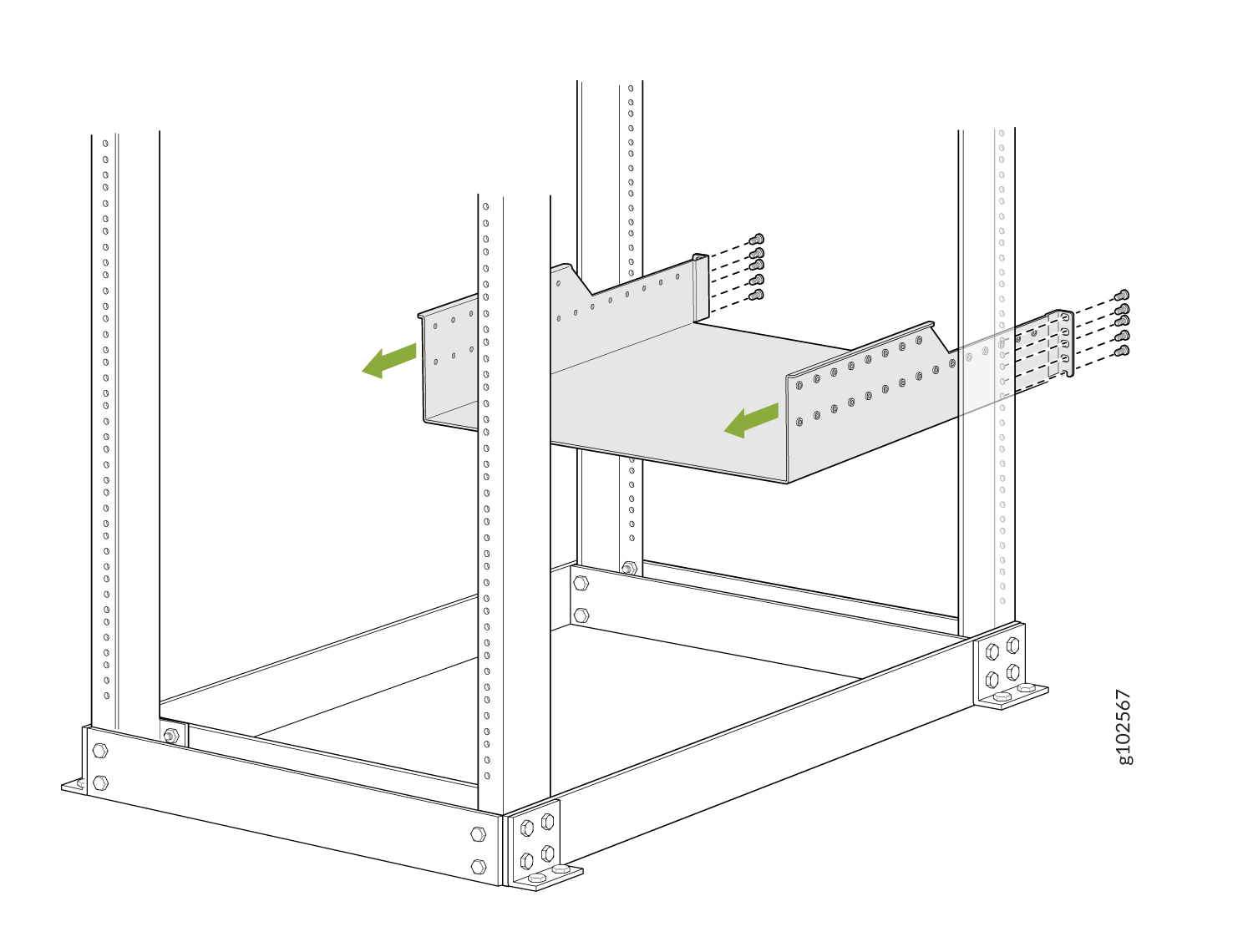 g102567