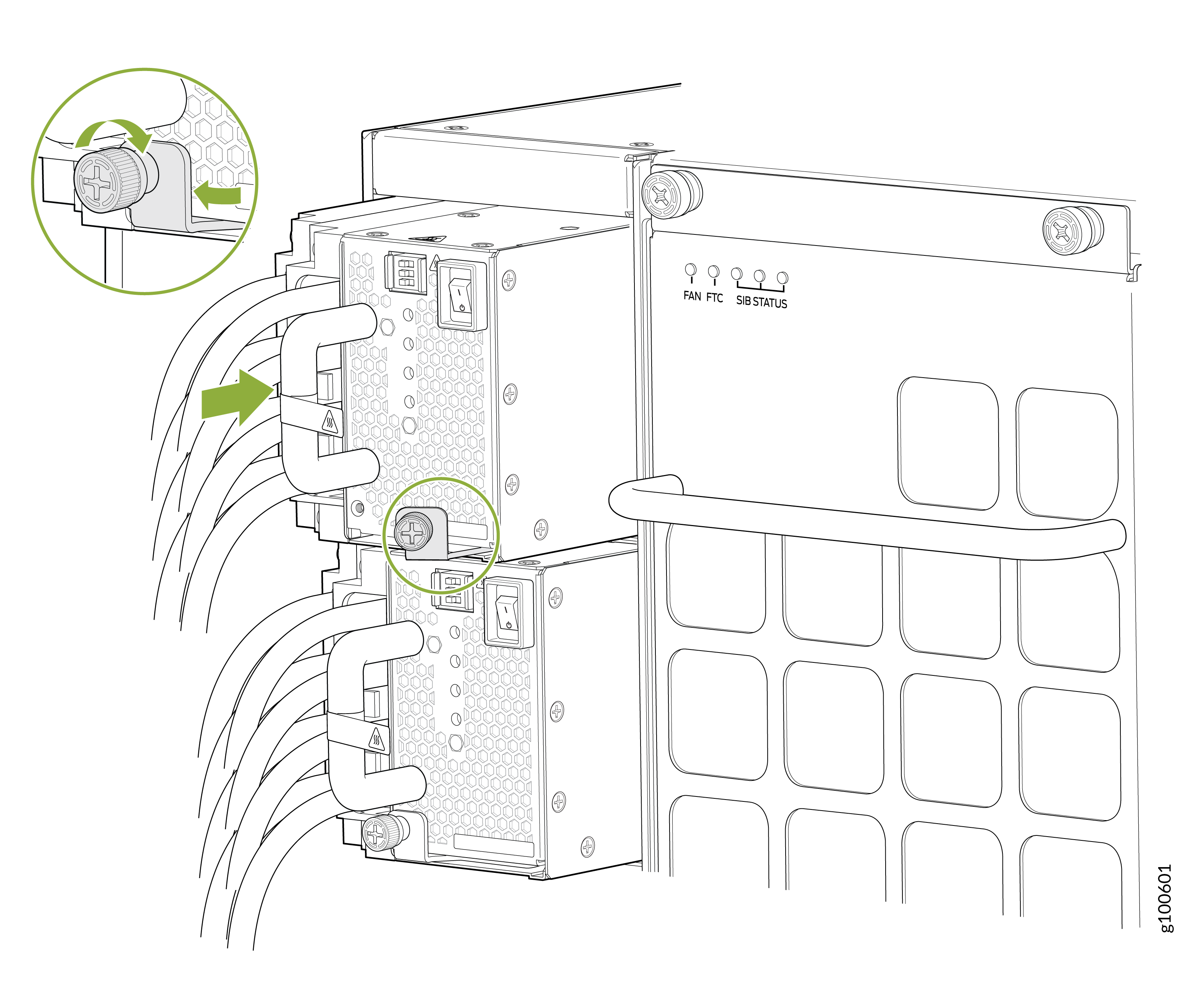 FAN FTC SIB STATUS

g100601