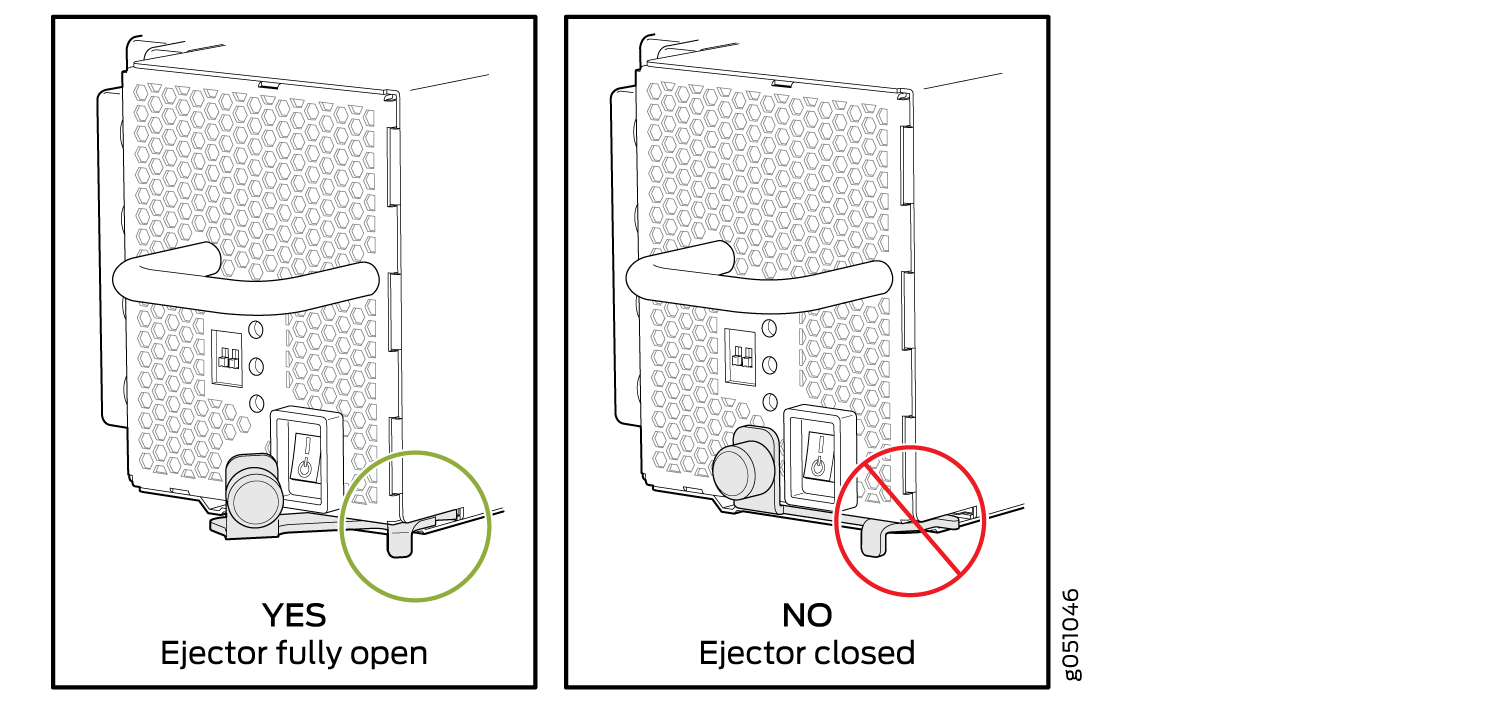 YES
Ejector fully open

NO
Ejector closed

g051046