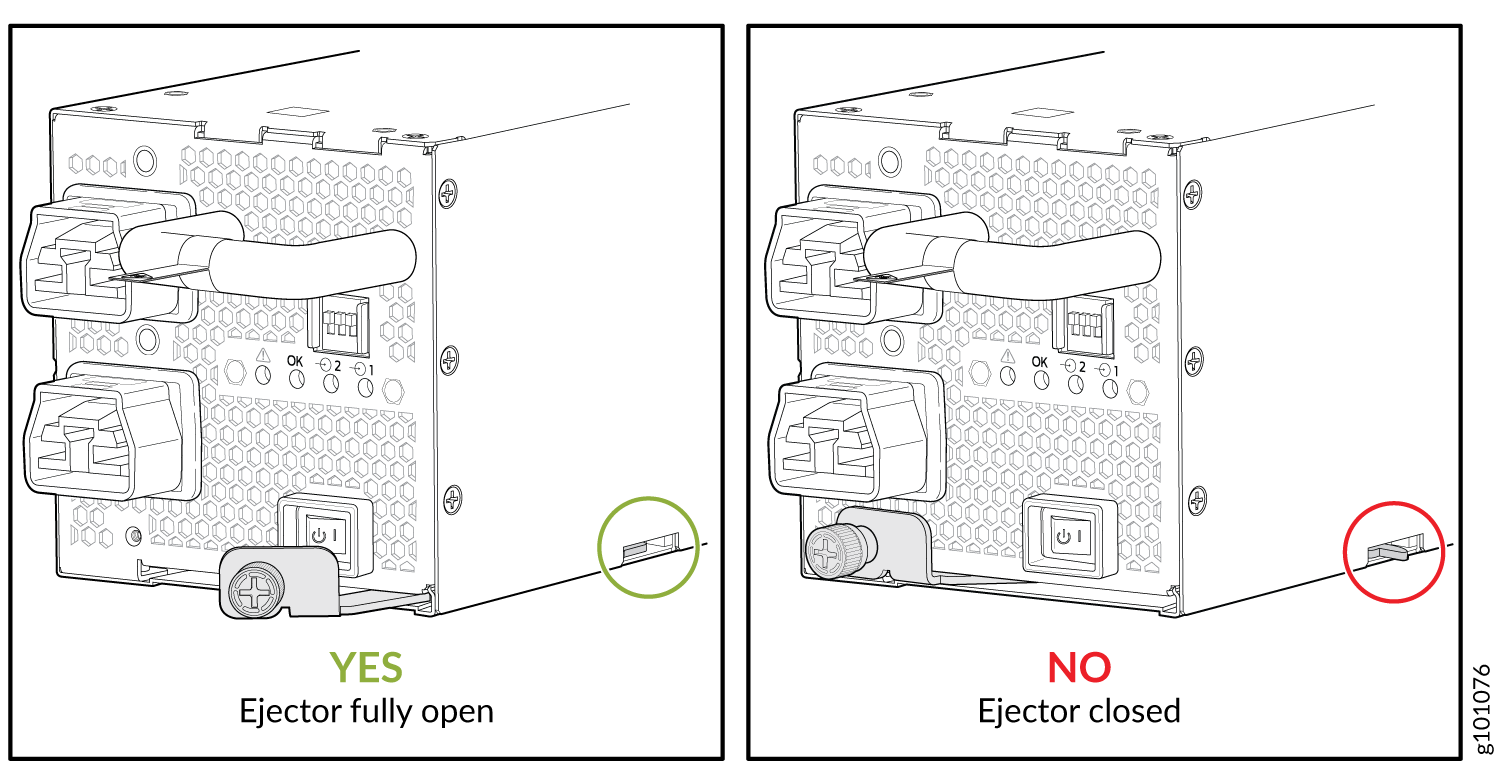 OK
2
1

YES
Ejector fully open

OK
2
1

NO
Ejector closed

g101076