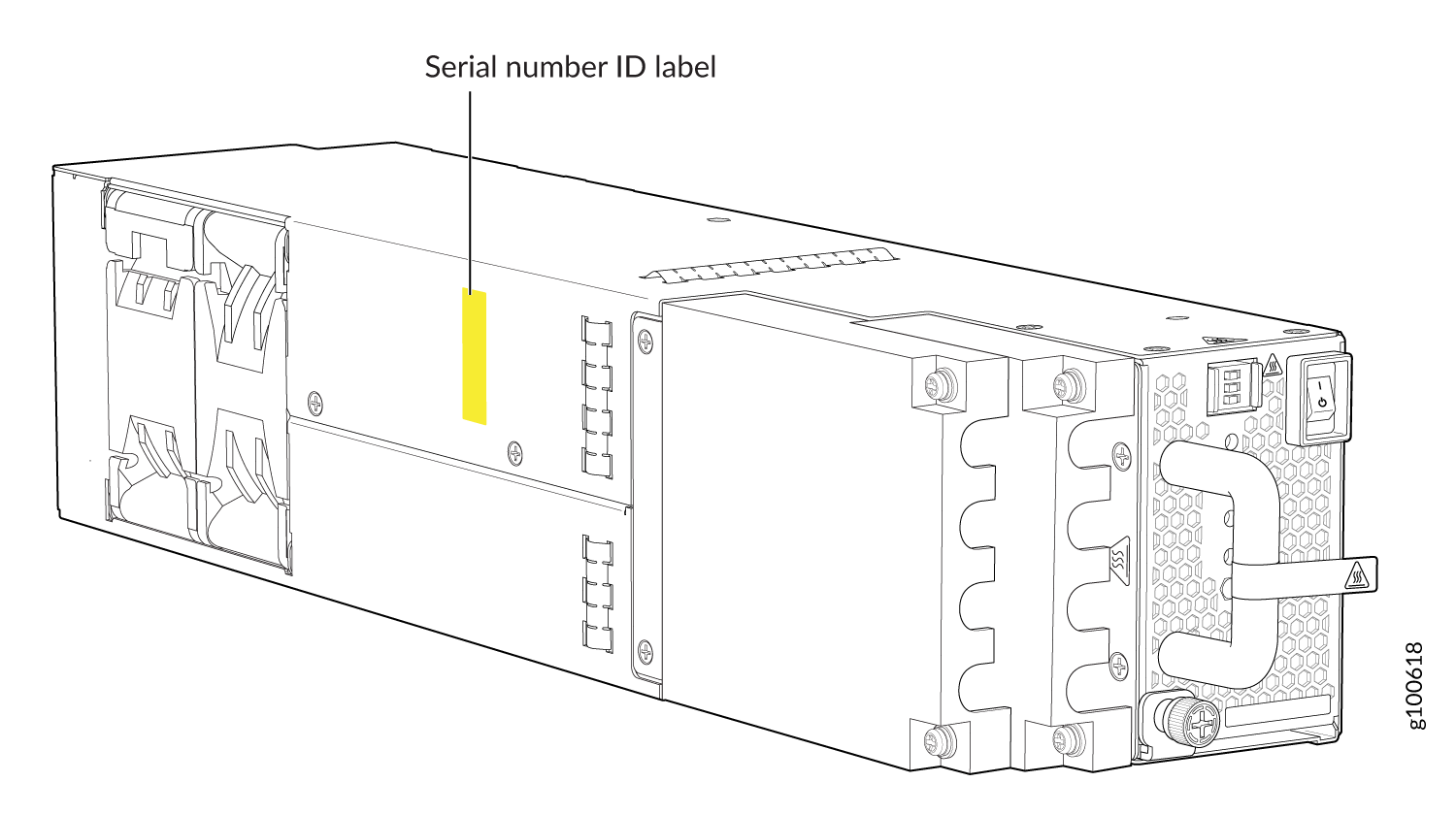 Serial number ID label

g100618