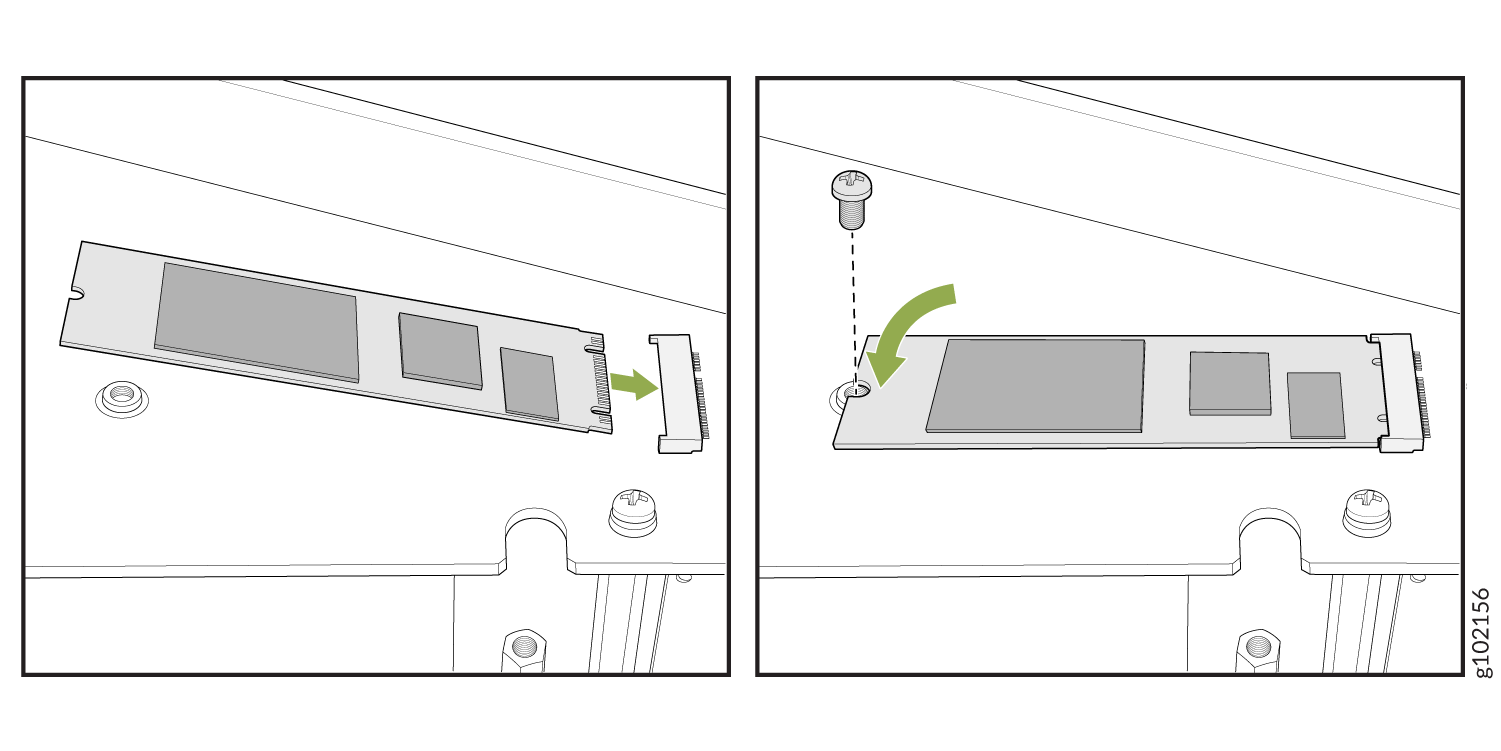 g102156