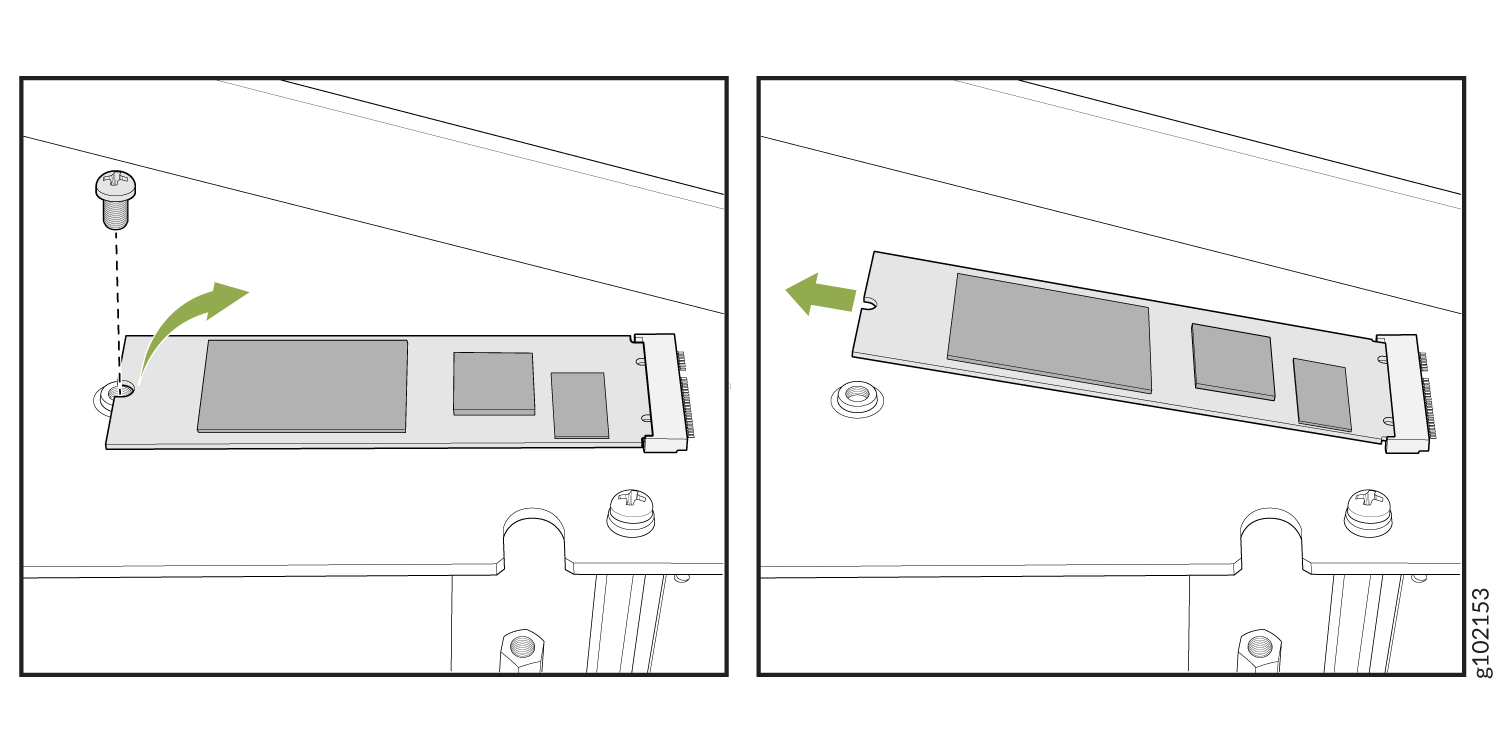 g102153