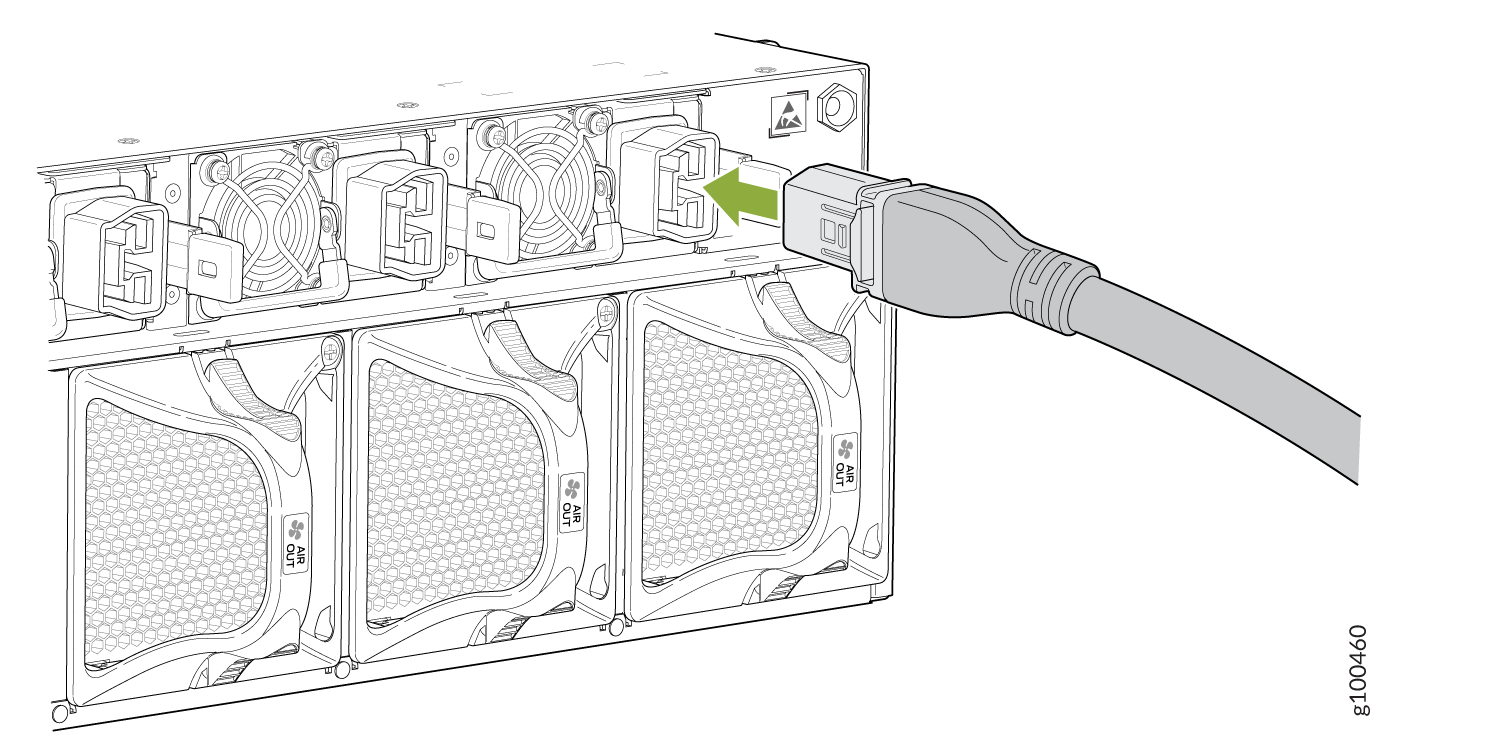 AIR OUT

AIR OUT

AIR OUT

g100460