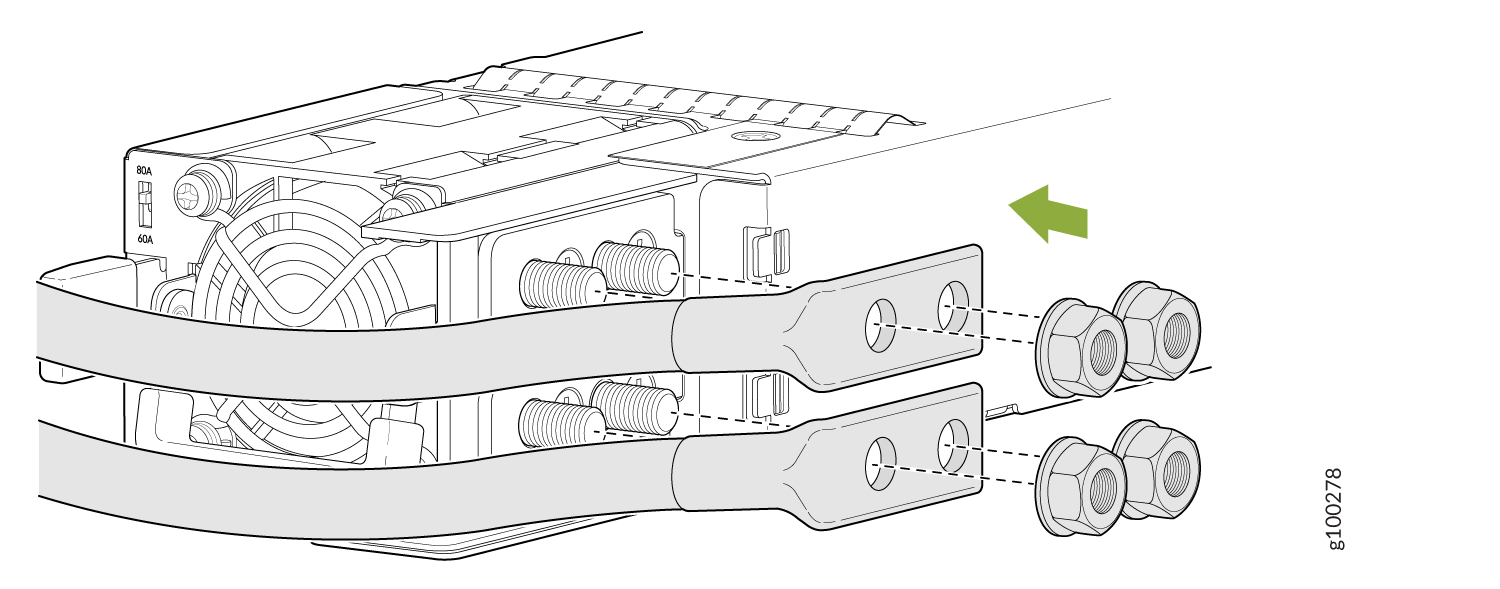 80A
60A
g100278