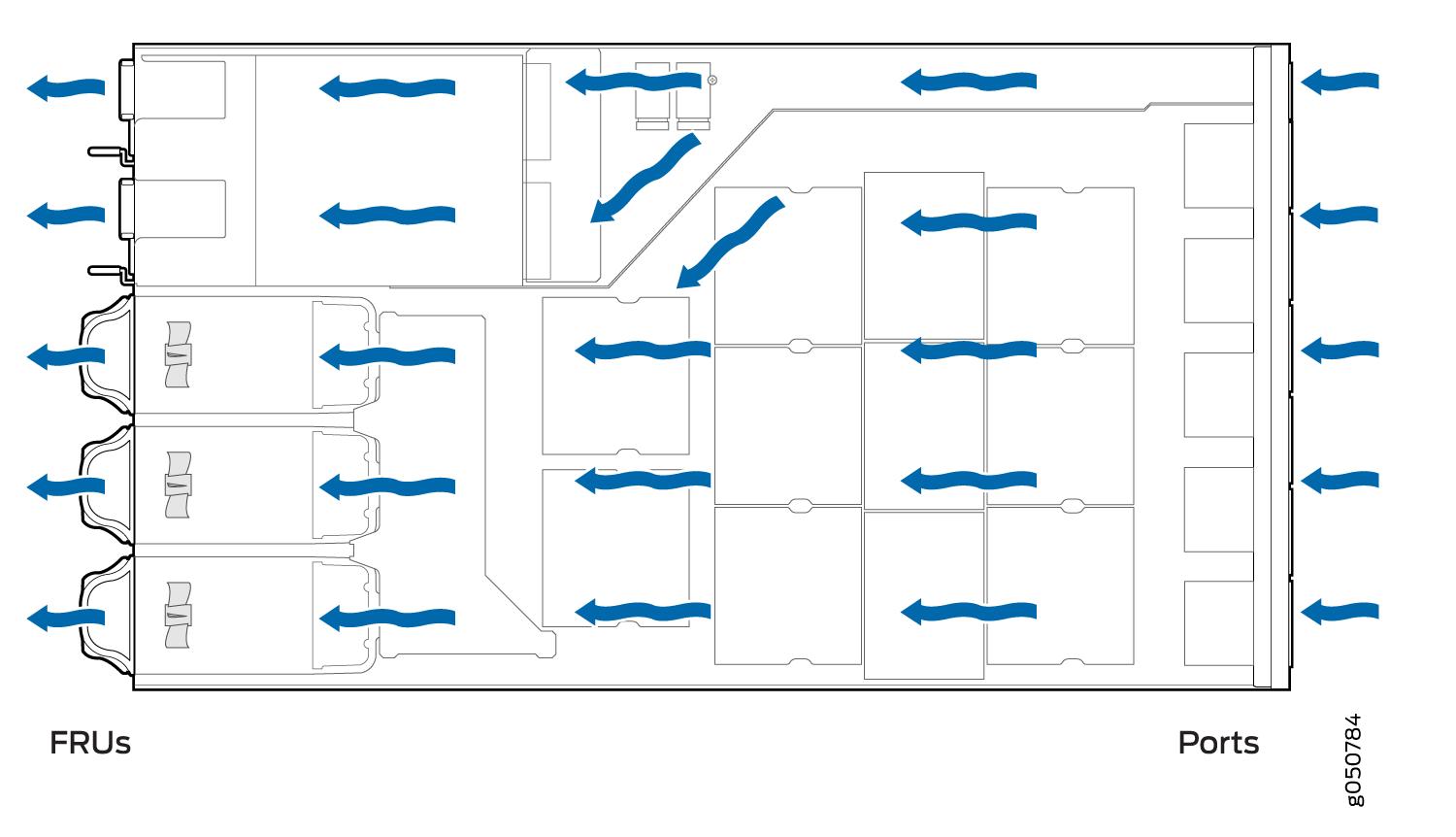 FRUs

Ports

g050784