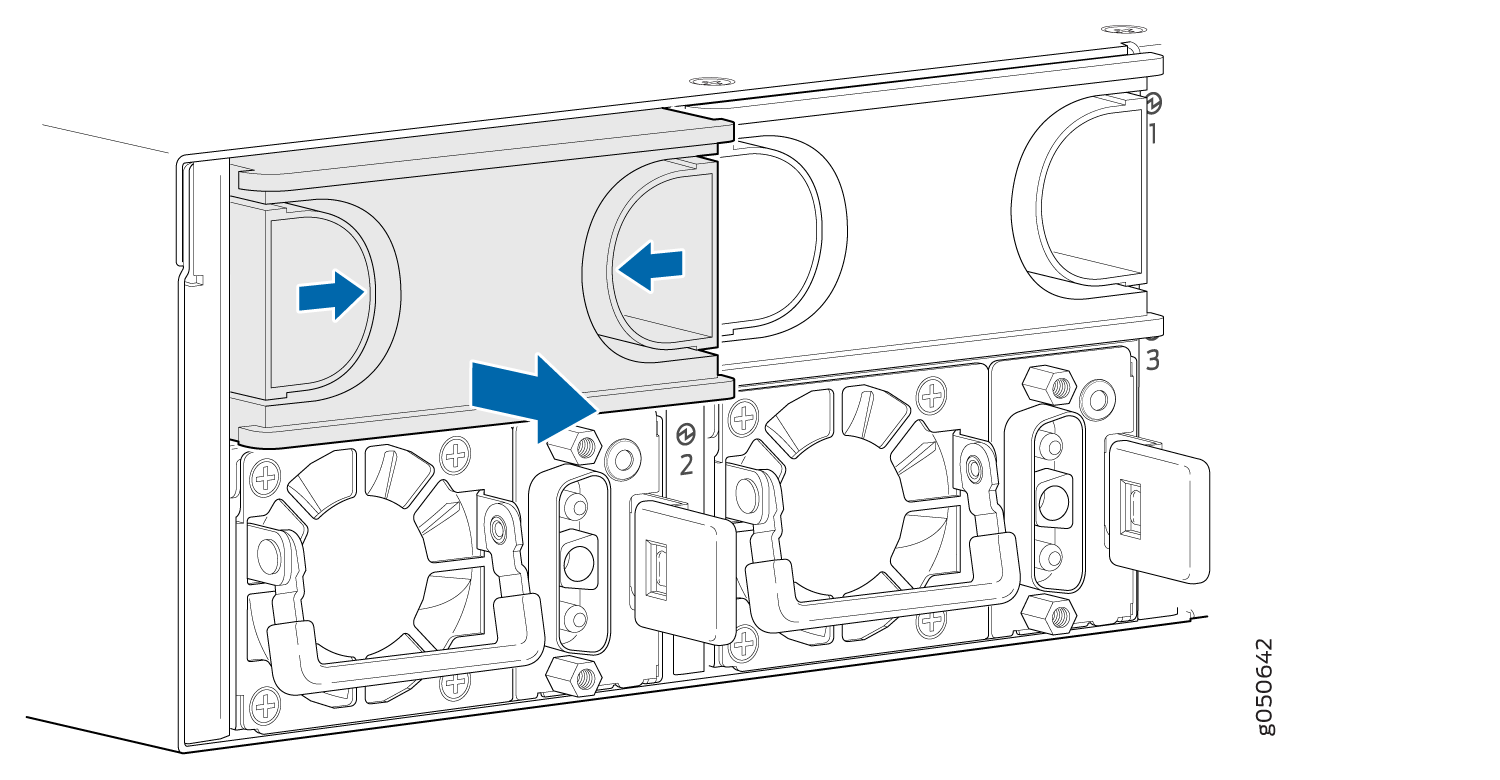 1
3
2
g050642