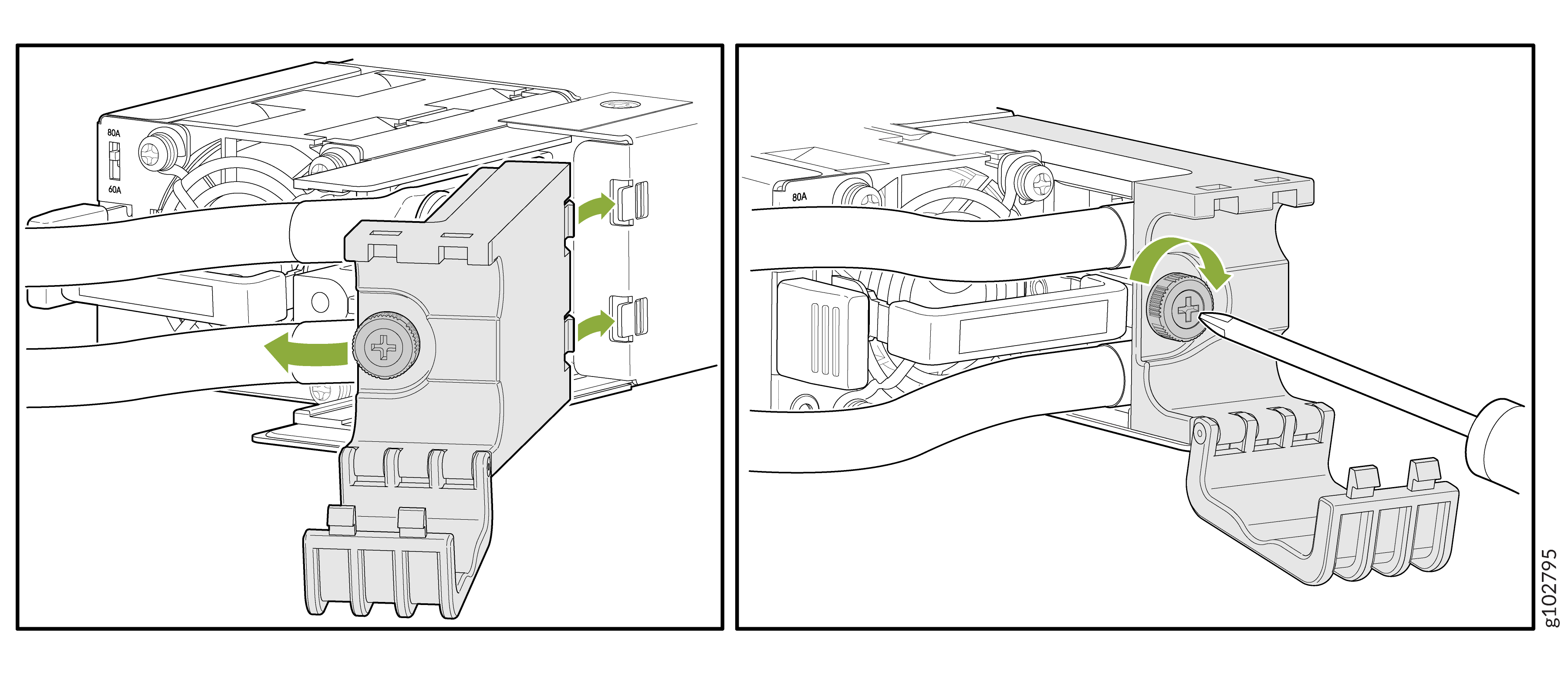 80A
60A
80A
g102795