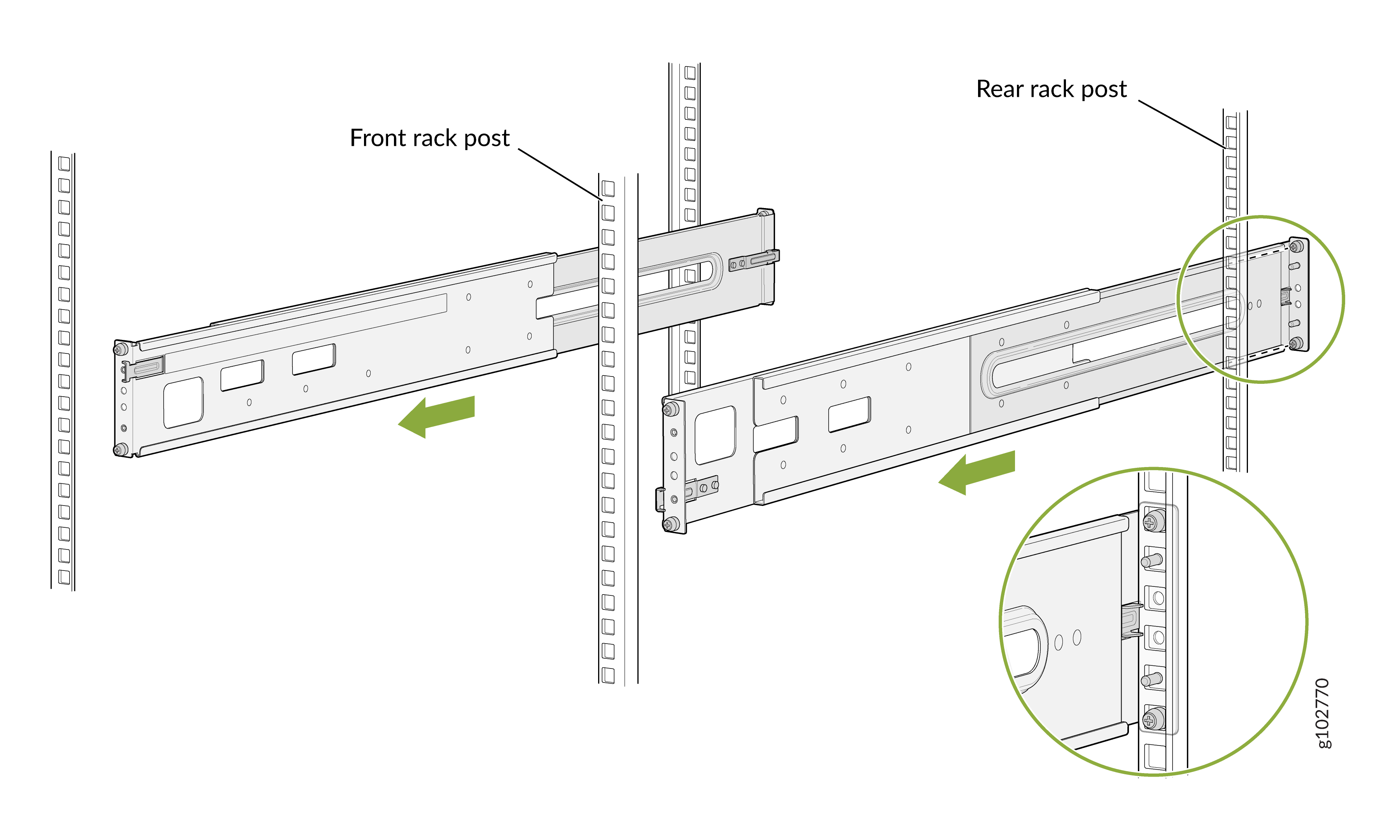 Front rack post

Rear rack post

g102770