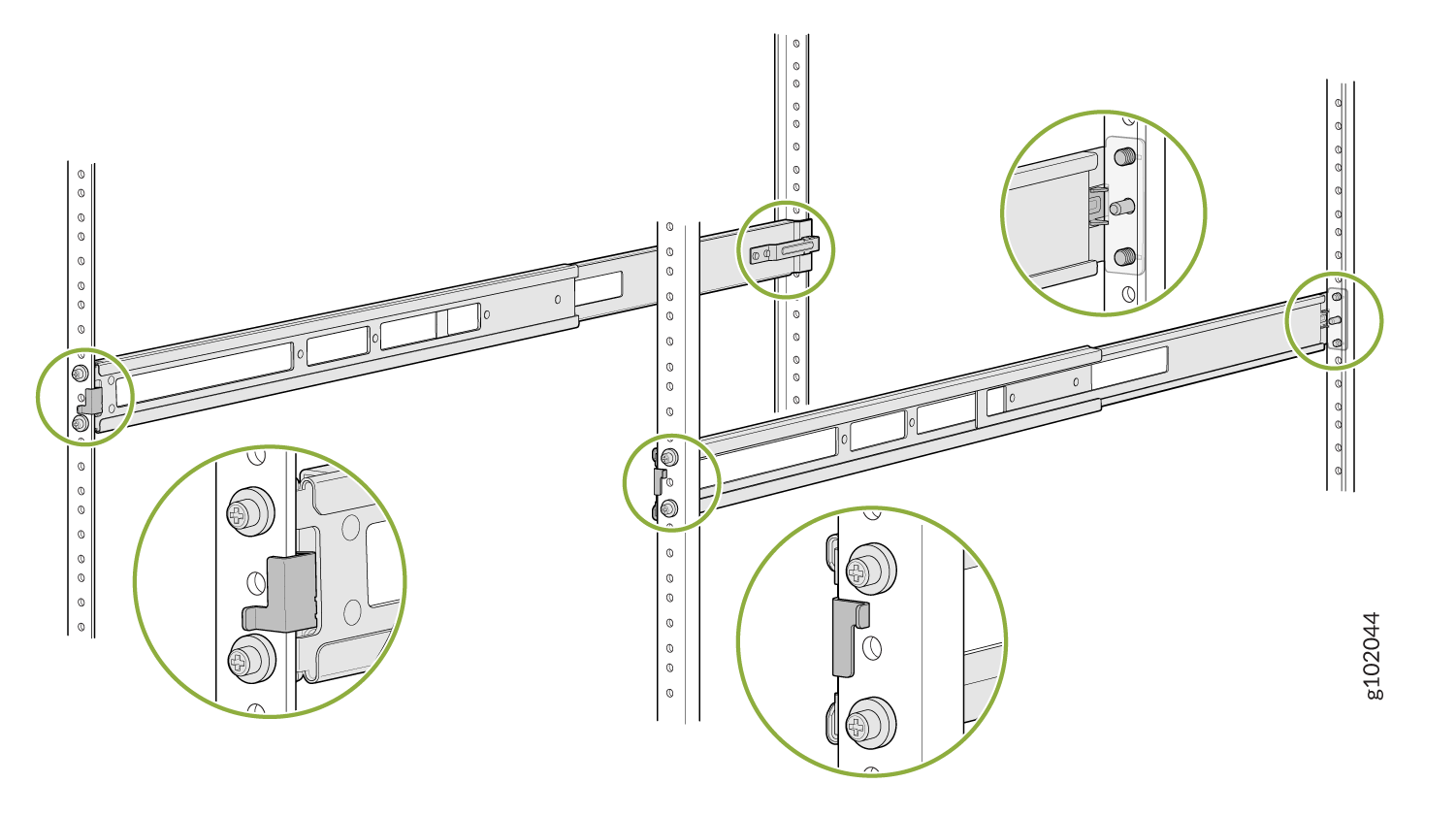 g102044