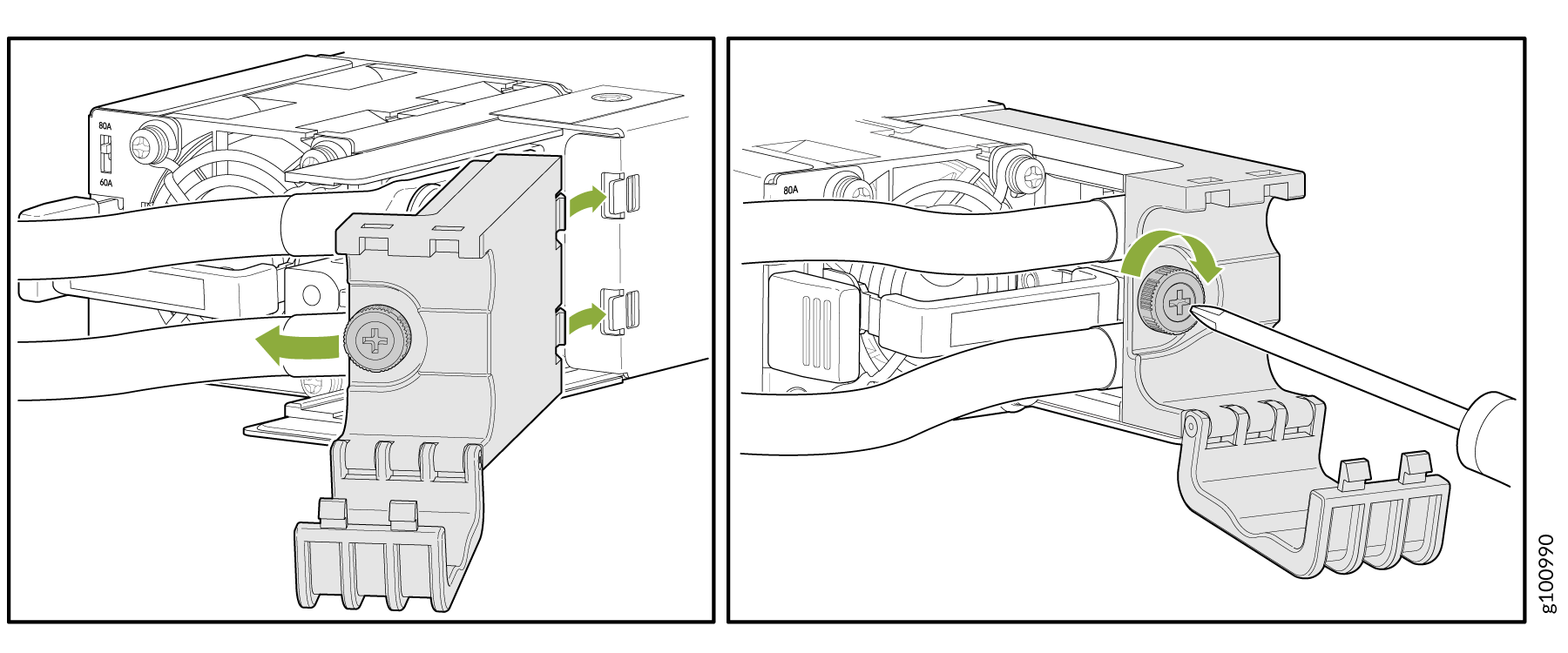 80A

60A

80A

g100990