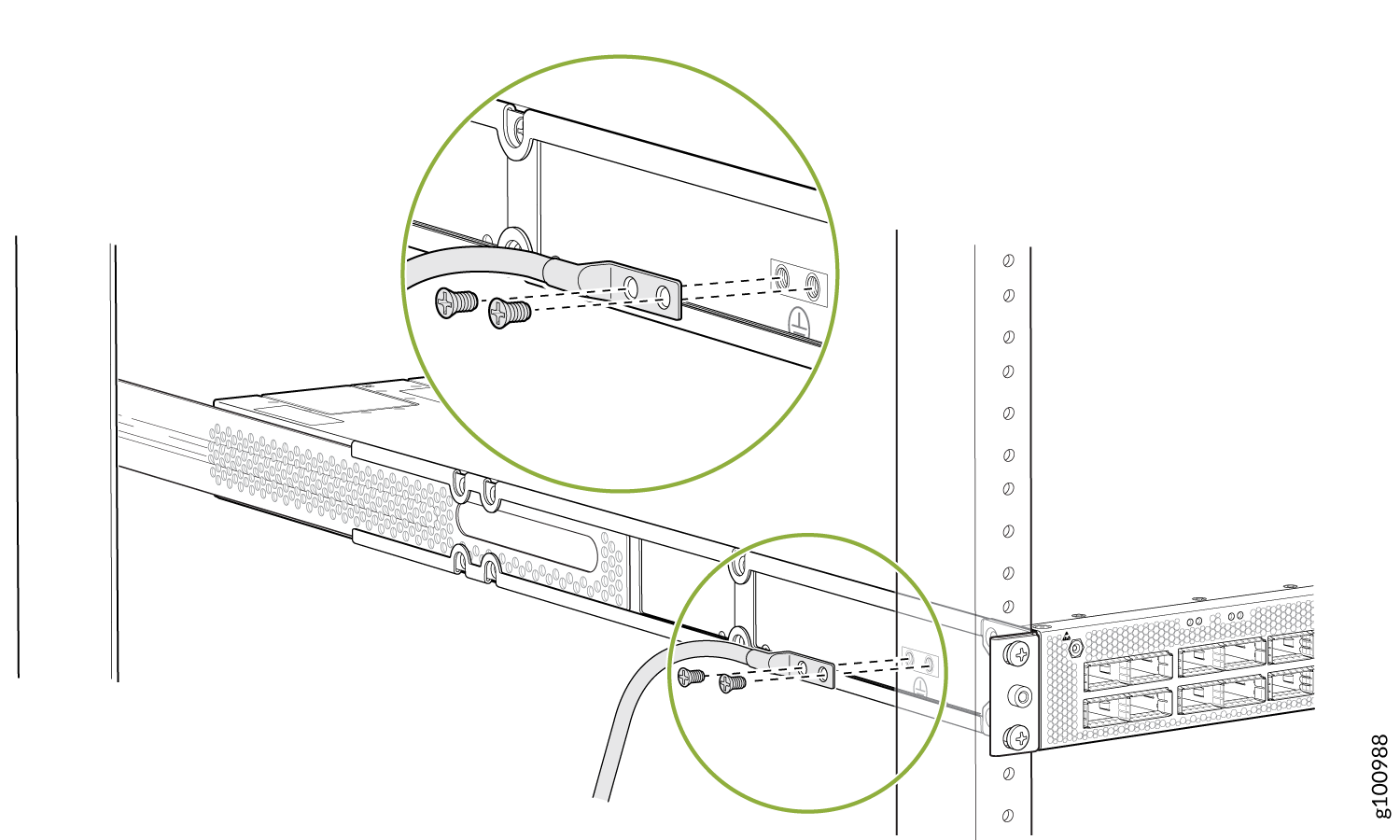 g100988