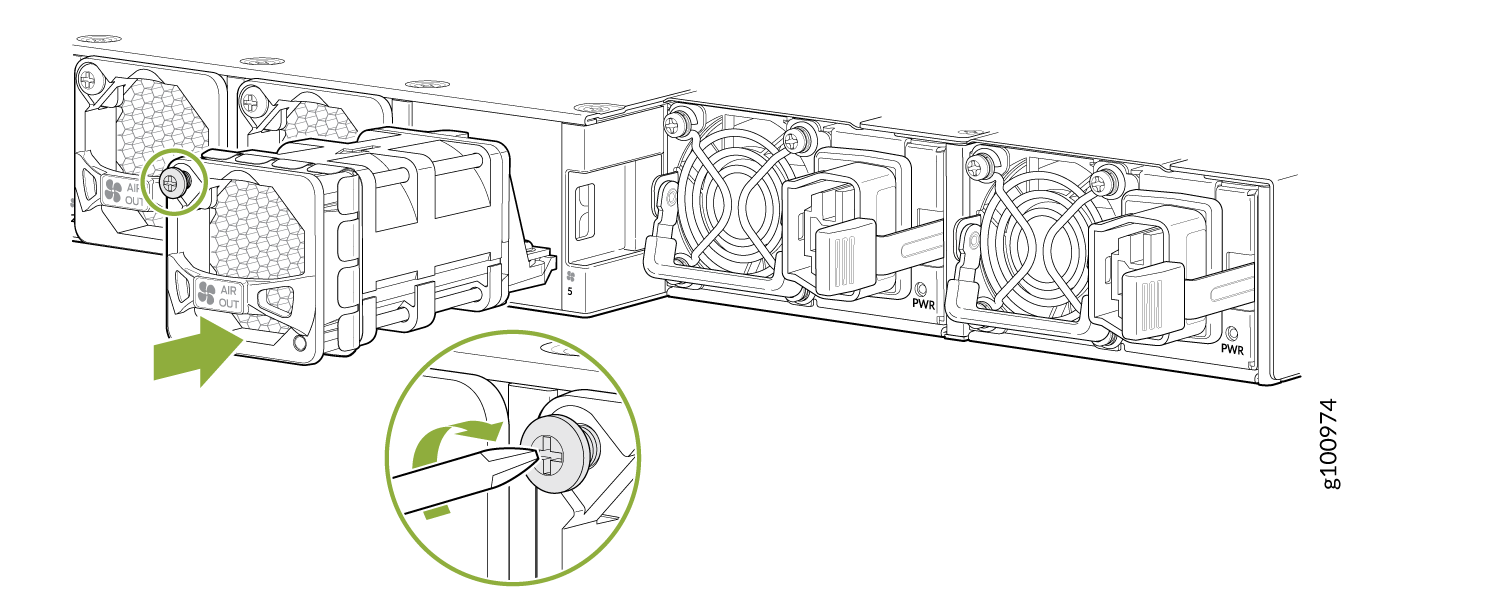 AIR OUT

AIR OUT

5

PWR

PWR

g100974