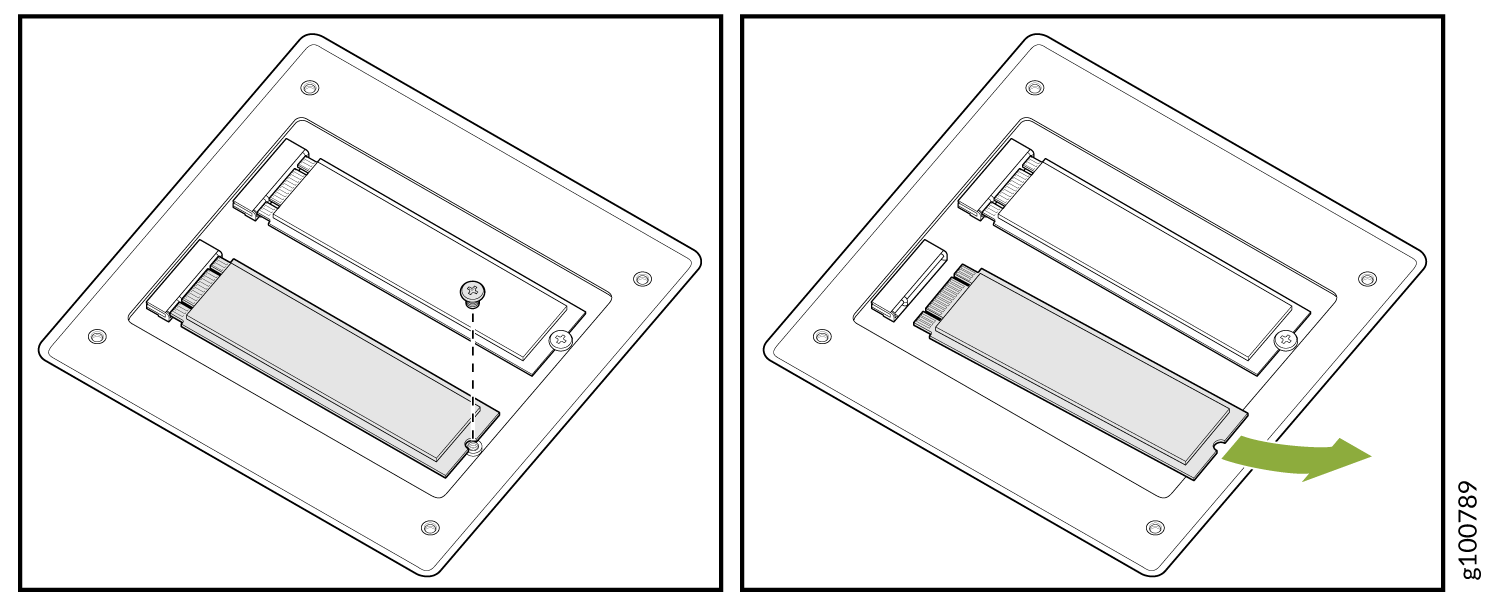 g100789