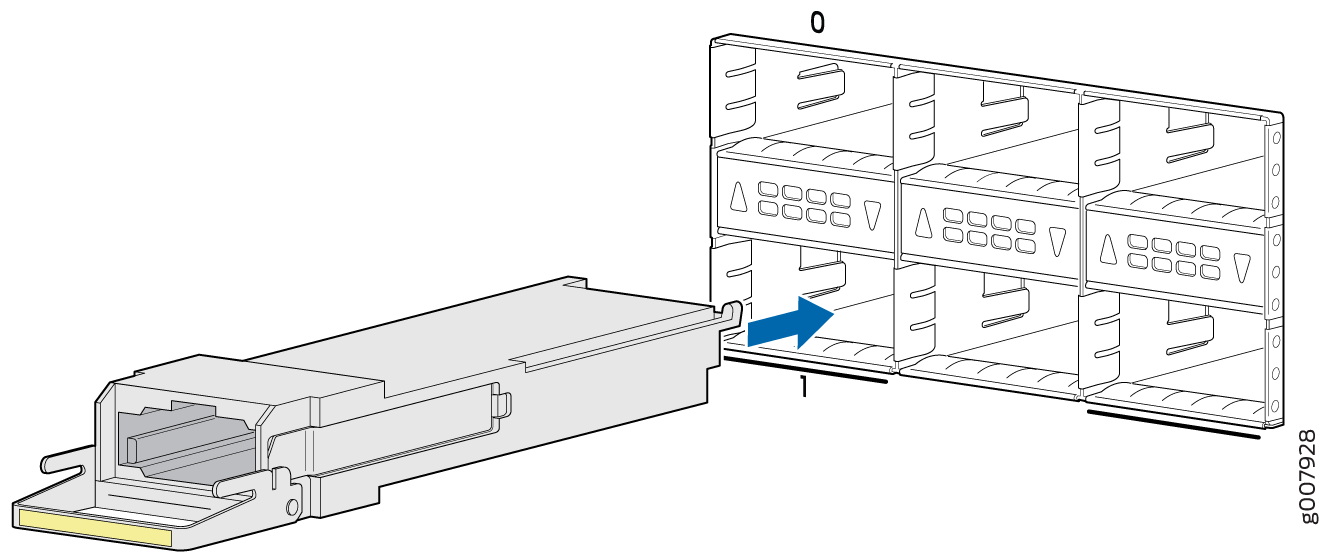 0
1
g007928