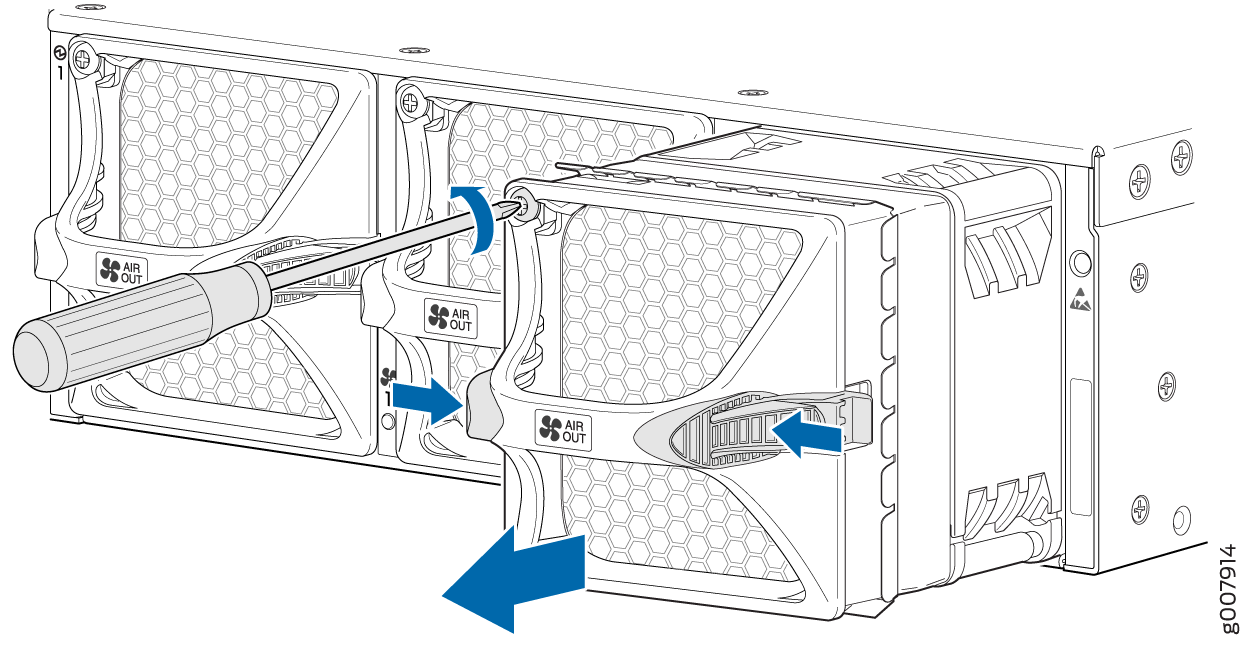 1

AIR OUT

AIR OUT

1

AIR OUT

g007914