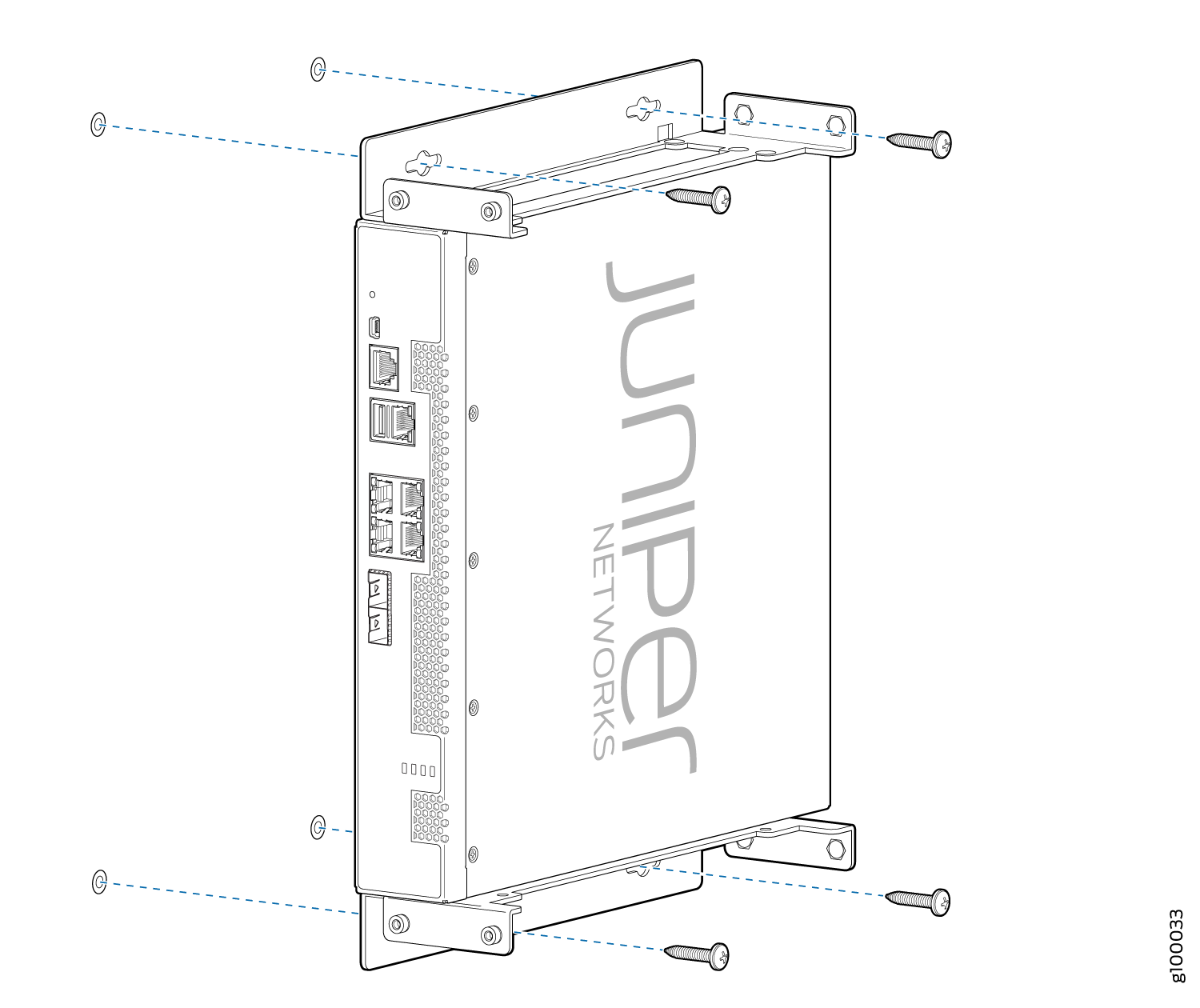 JUNIPer
NETWORKS

g100033