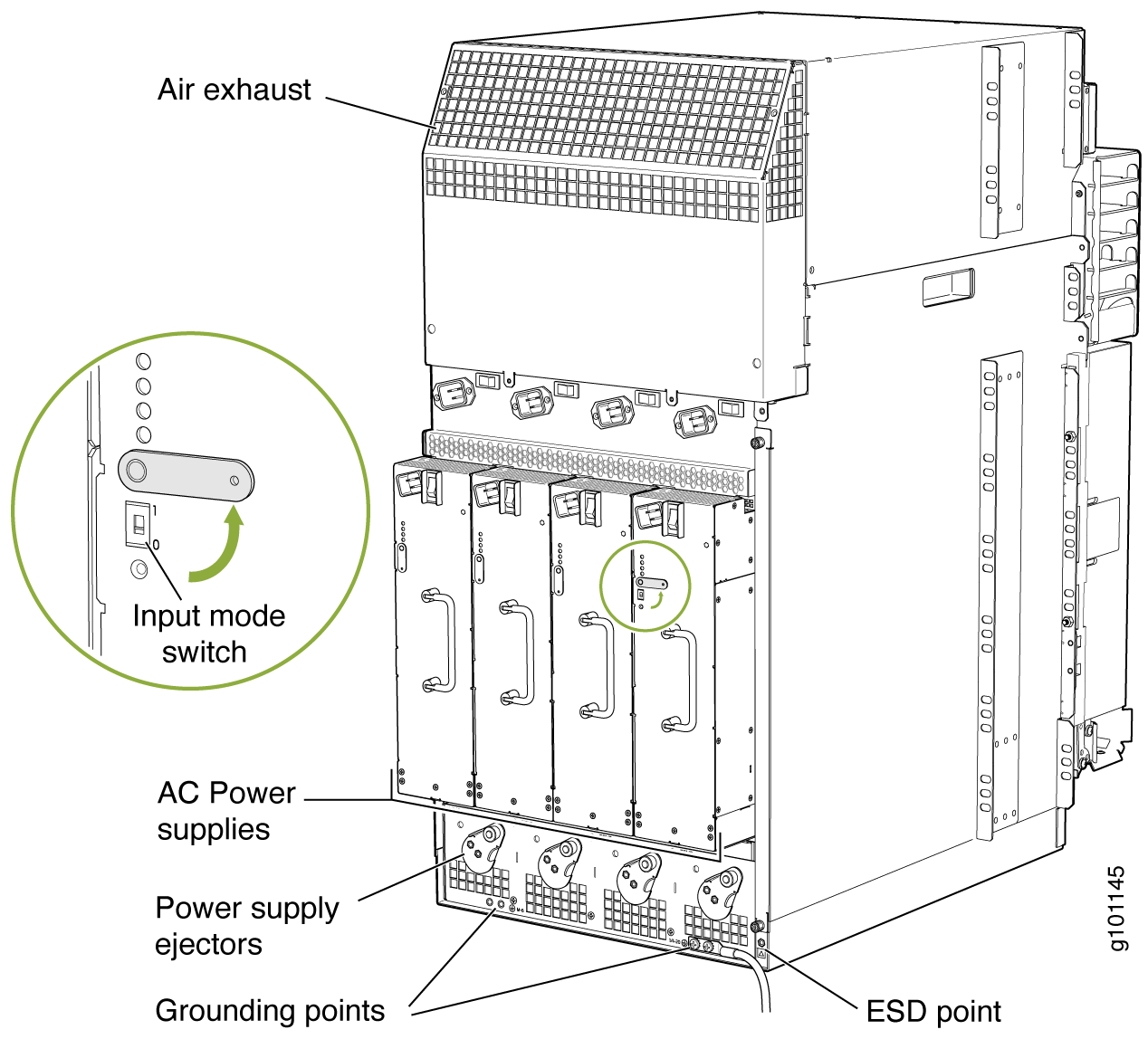 Air exhaust

1

0

Input mode switch

AC Power supplies

Power supply ejectors

Grounding points

ESD point

g101145