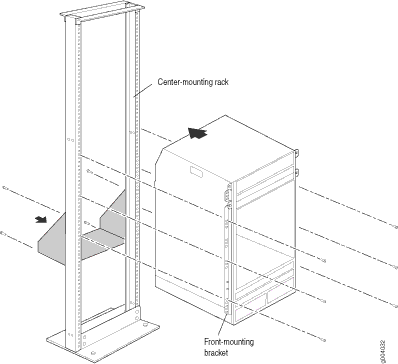 Center-mounting rack

Front-mounting bracket

g004032