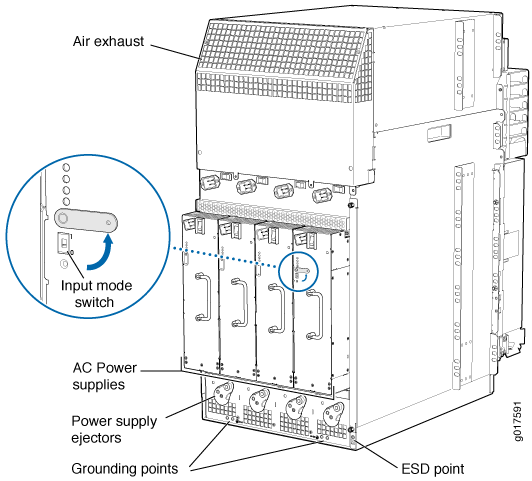 Air exhaust

Input mode switch

AC Power supplies

Power supply ejectors

Grounding points

ESD point

g017591