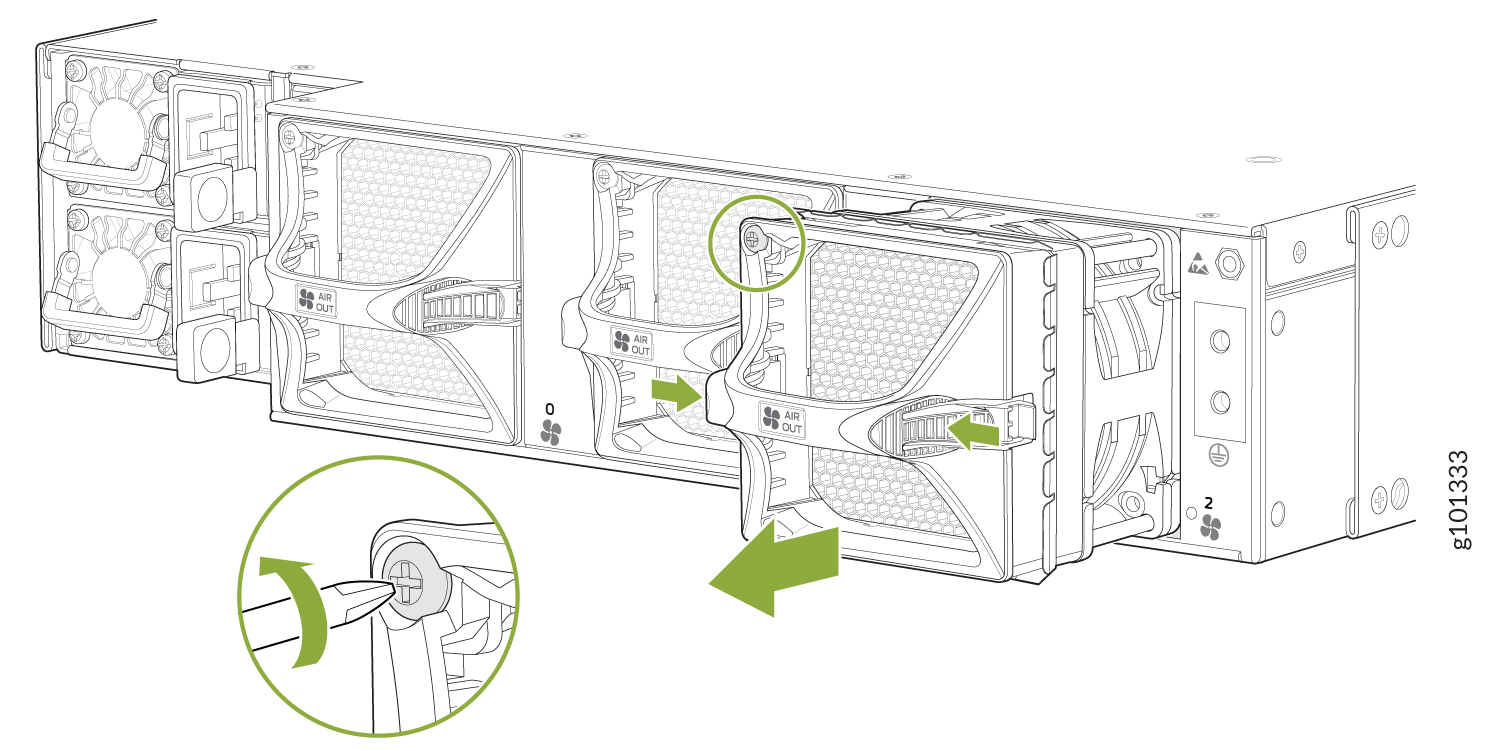 AIR OUT

AIR OUT

0

AIR OUT

2

g101333