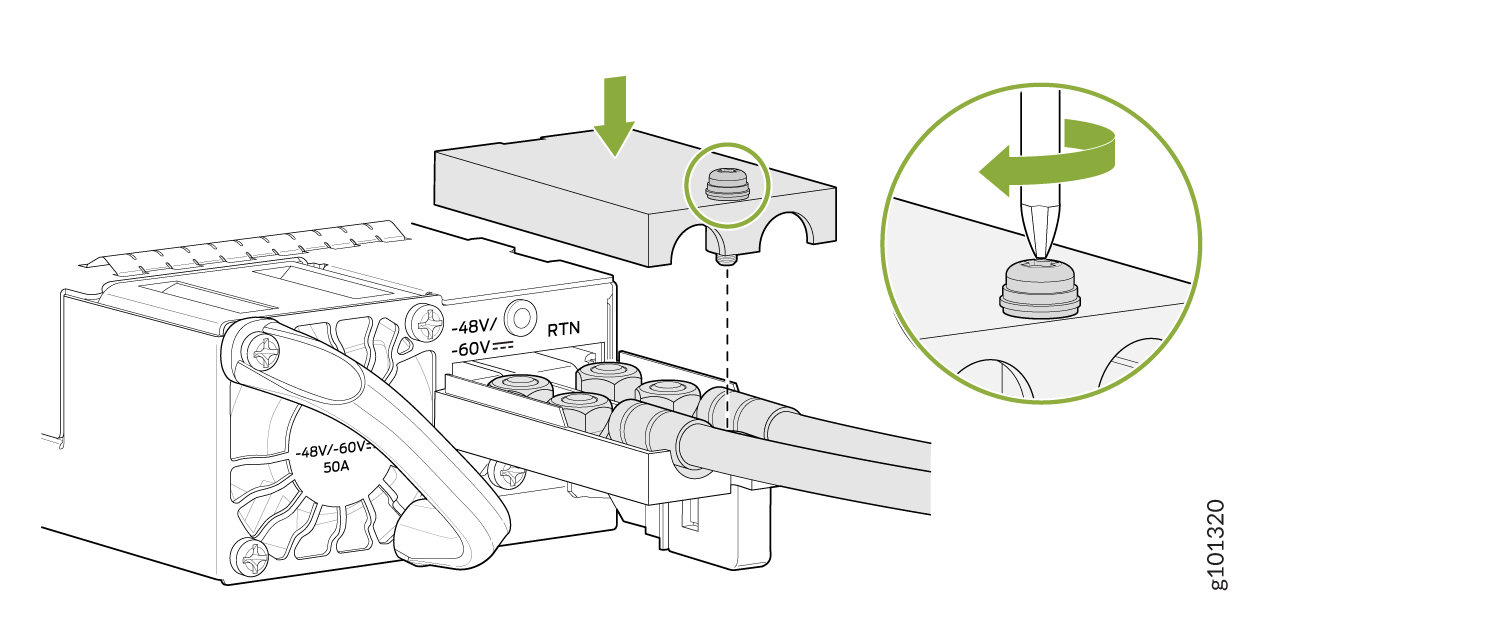 -48V/
-60V⎓

RTN

-48V/-60V⎓
50A

g101320