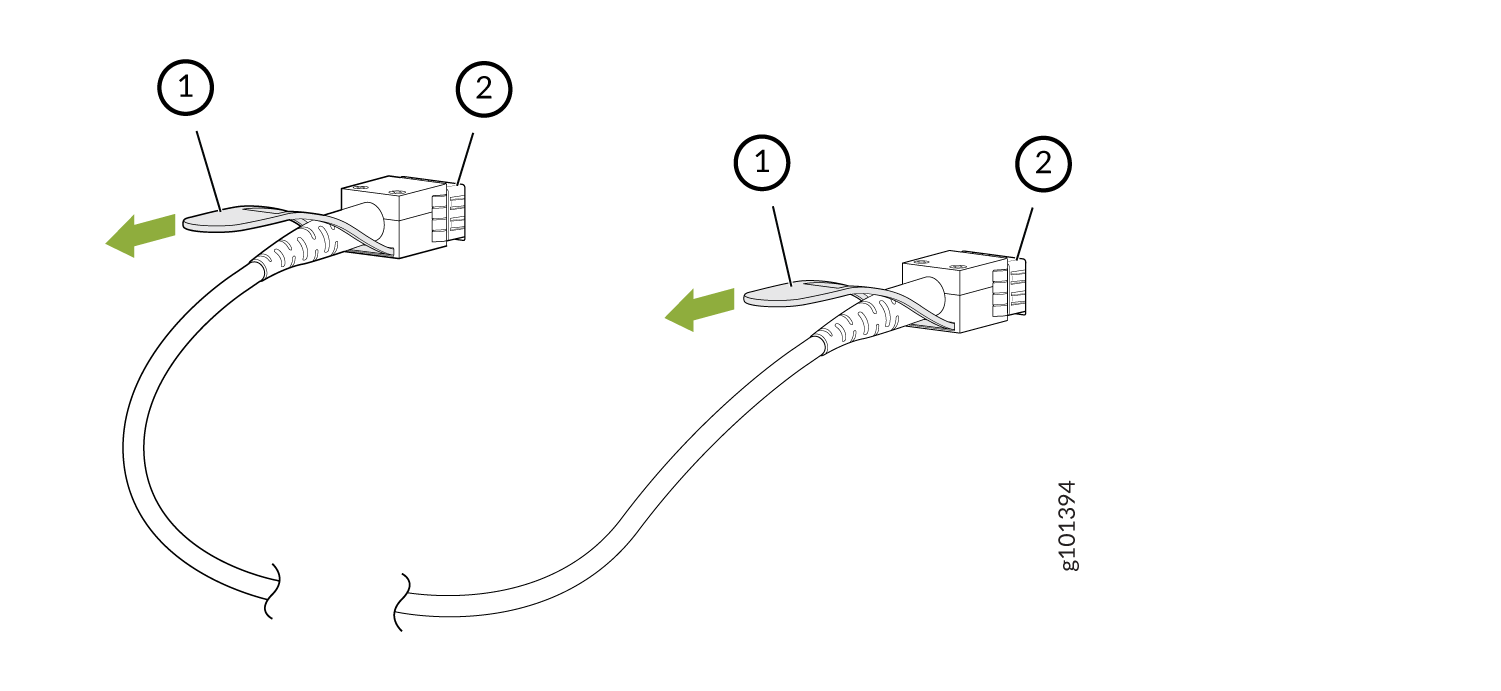 1
2
1
2
g101394