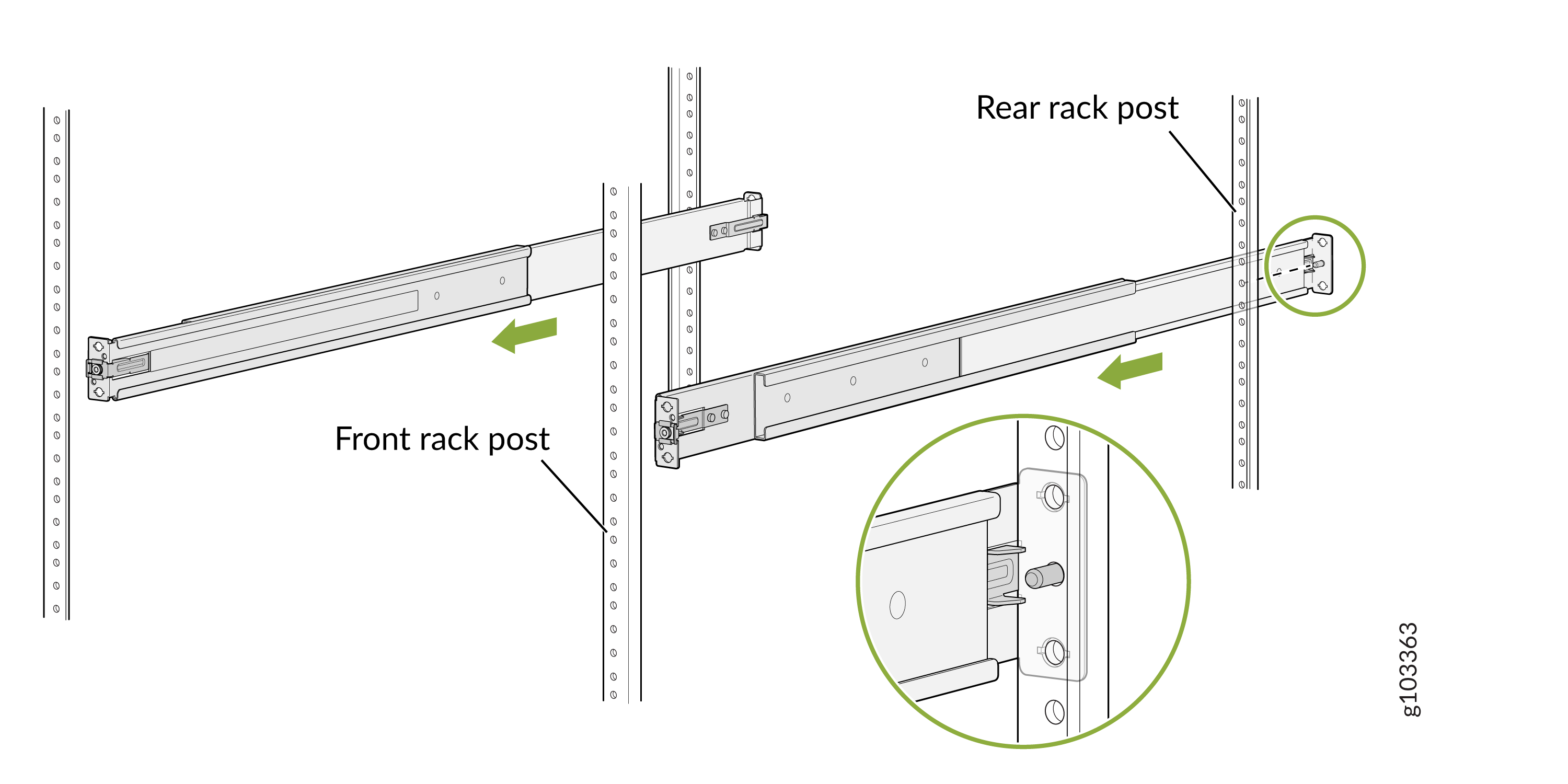 Rear rack post

Front rack post

g103363