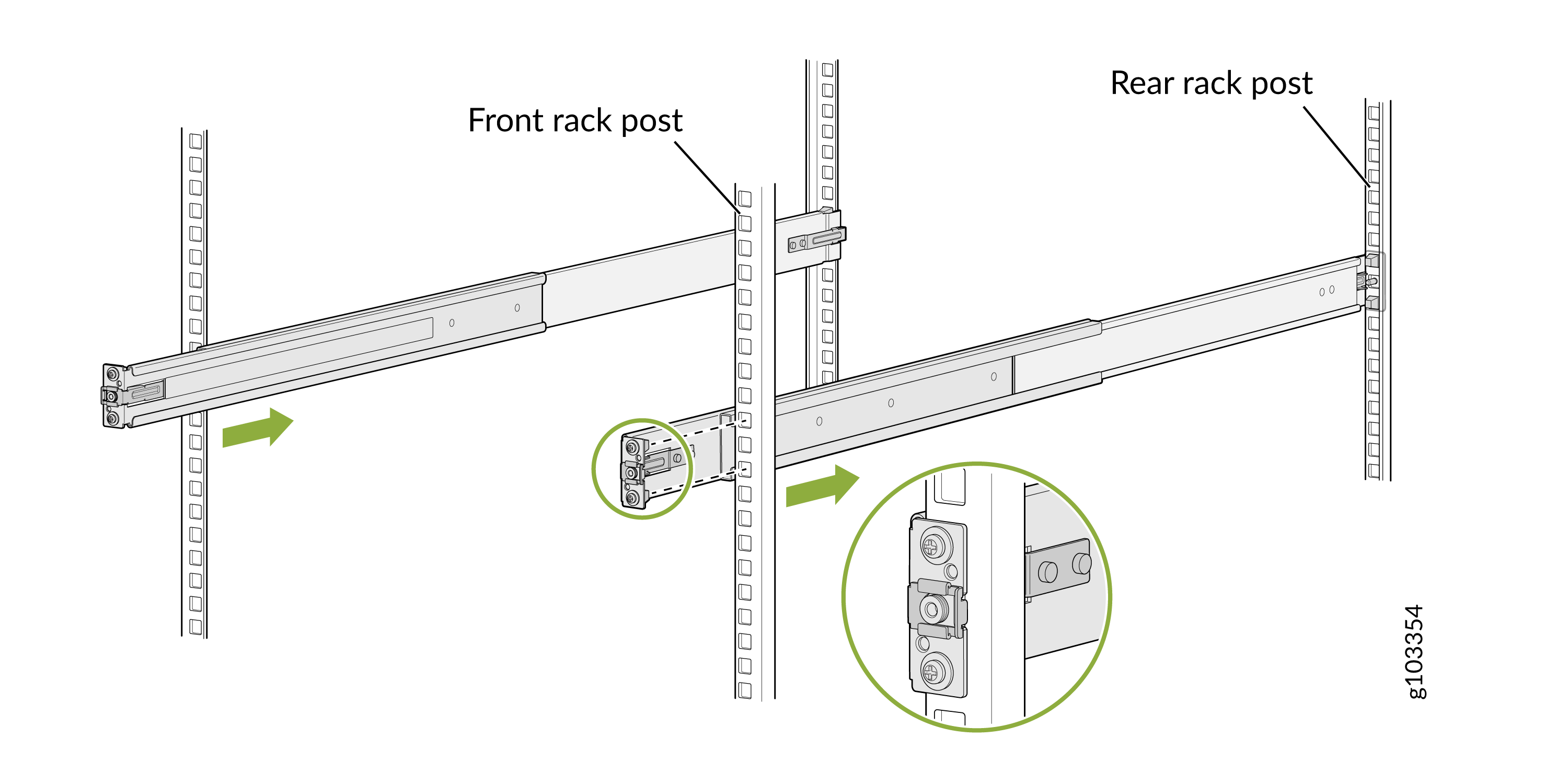 Front rack post

Rear rack post

g103354