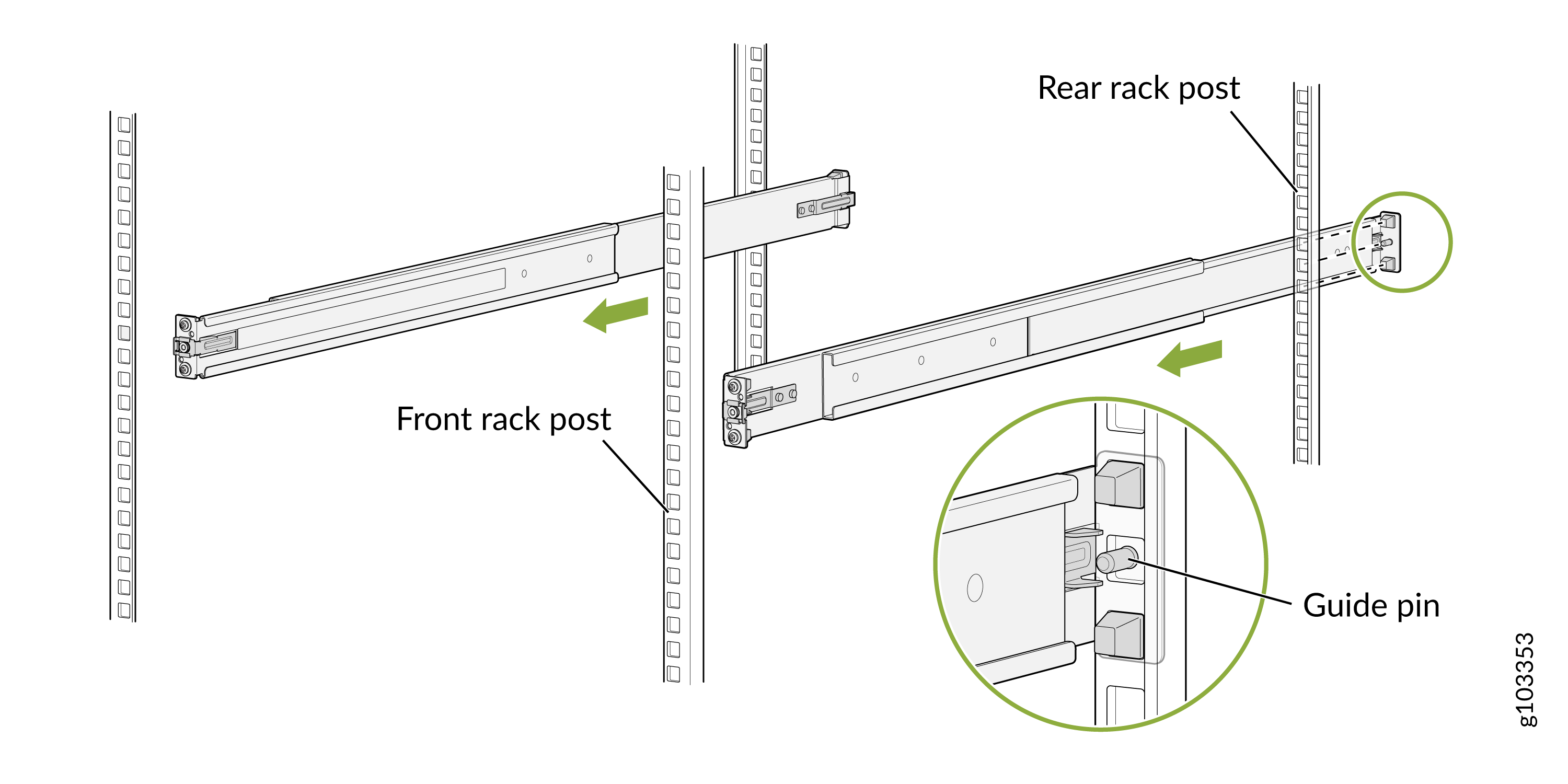 Rear rack post

Front rack post

Guide pin

g103353