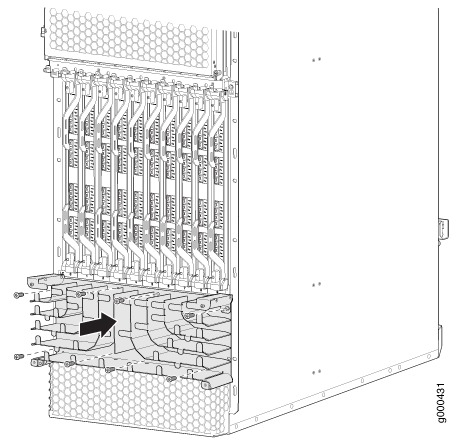 g000431