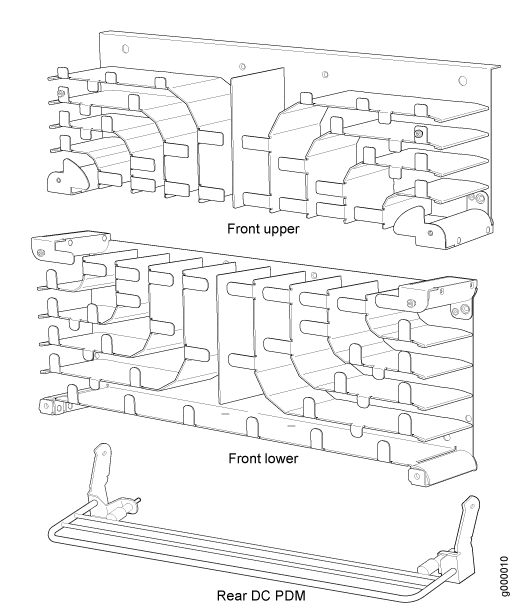 Front upper

Front lower

Rear DC PDM

g000010