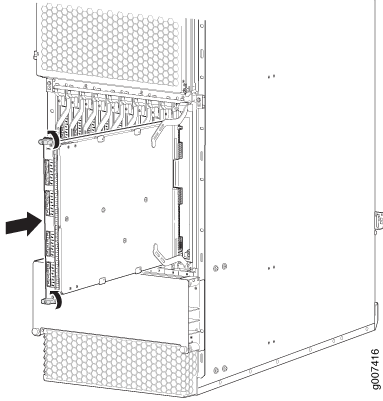 g007416