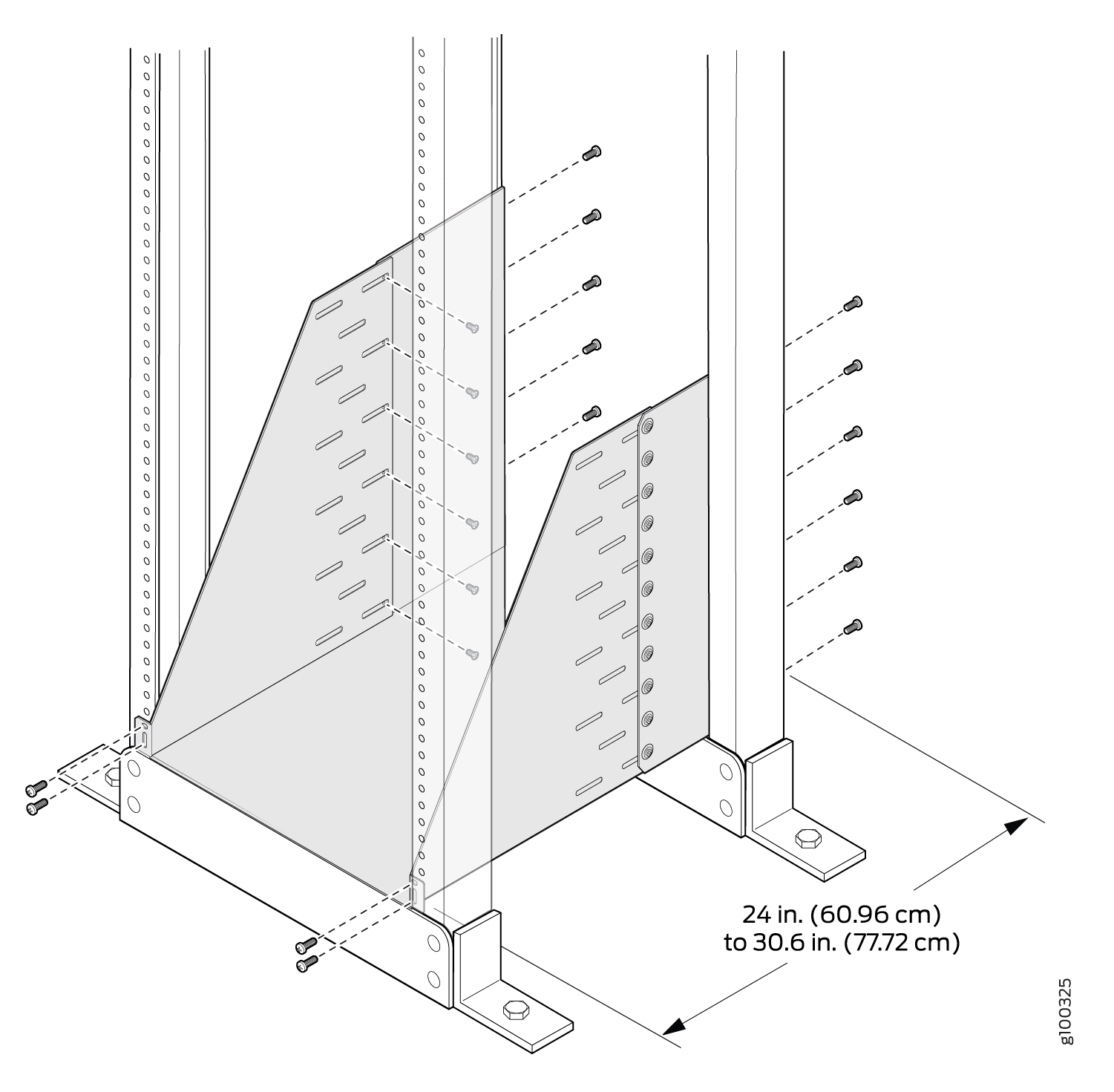 24 in. (60.96 cm)
to 30.6 in. (77.72 cm)

g100325