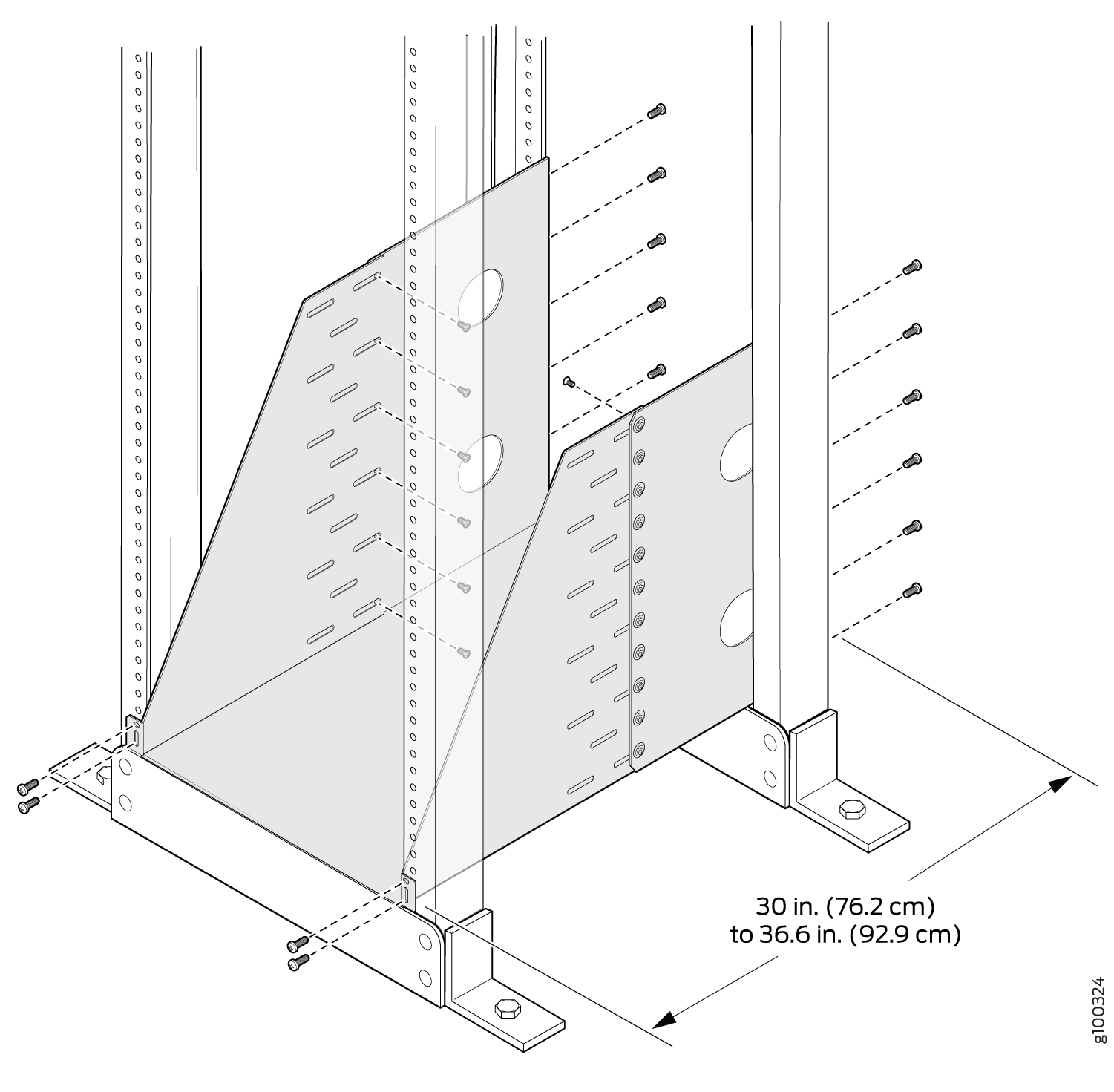 30 in. (76.2 cm)
to 36.6 in. (92.9 cm)

g100324