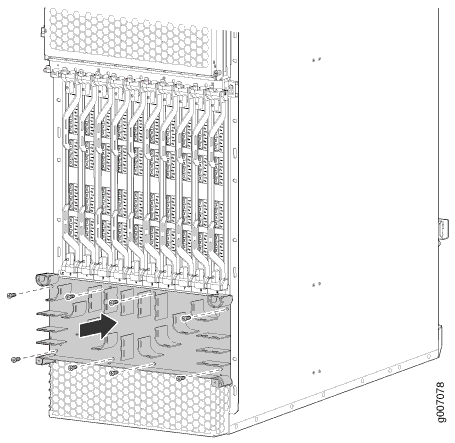 g007078