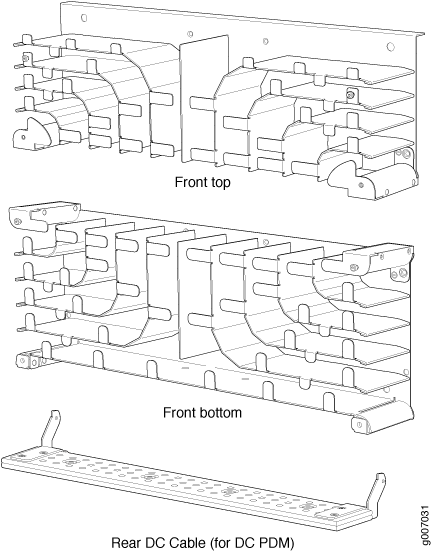 Front top

Front bottom

Rear DC Cable (for DC PDM)

g007031