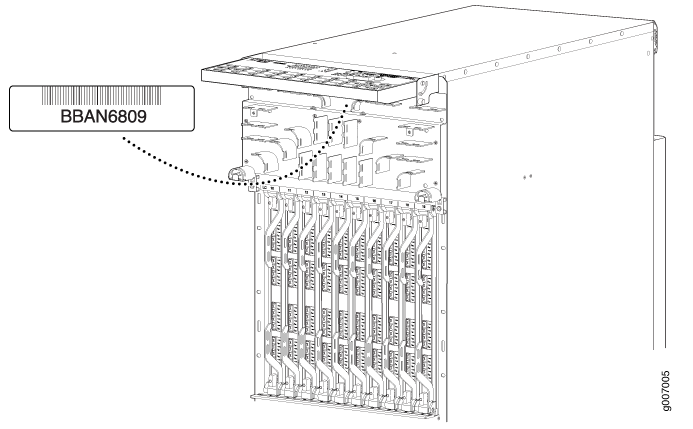 BBAN6809

g007005