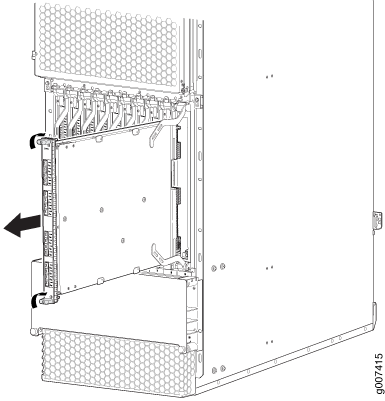 g007415