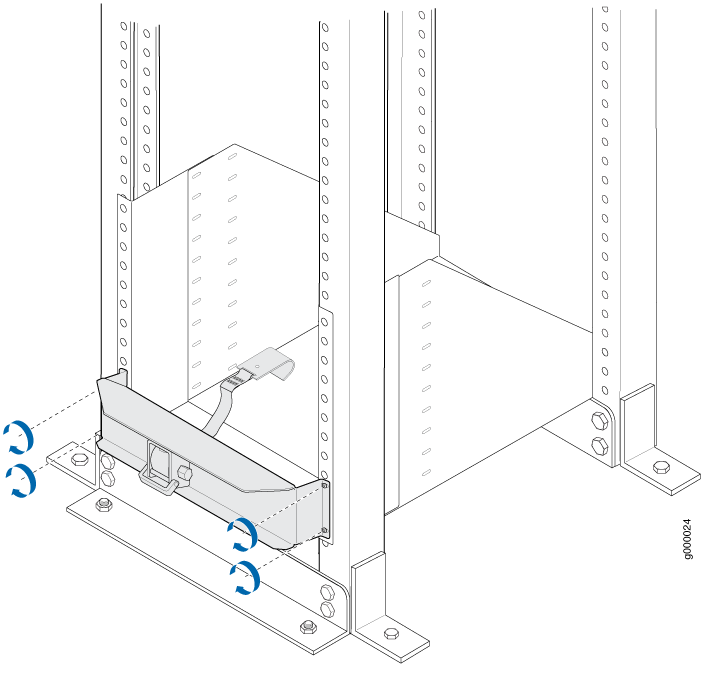 g000024