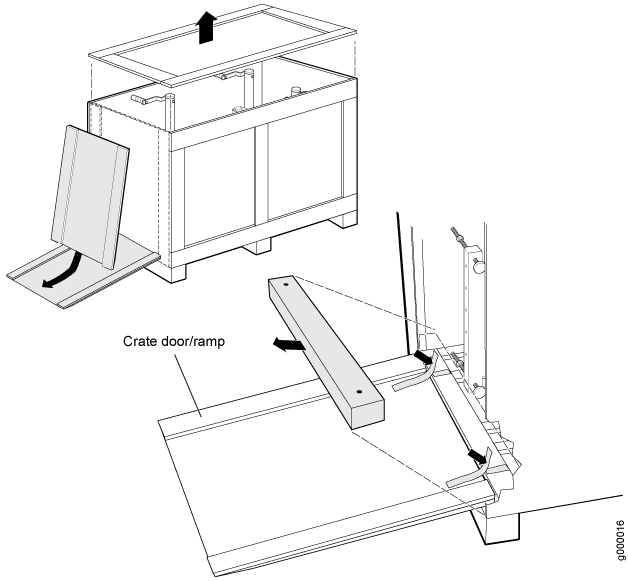 Crate door/ramp

g000016