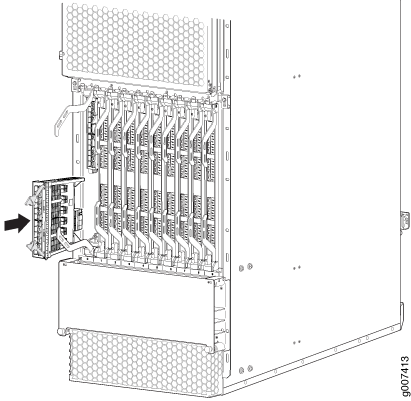 g007413