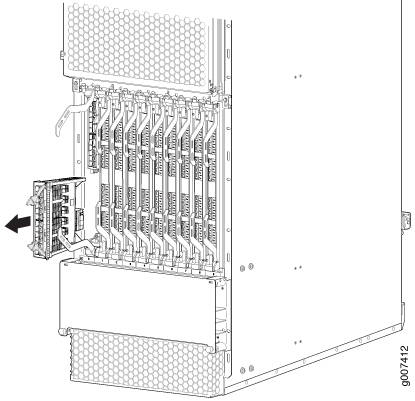 g007412