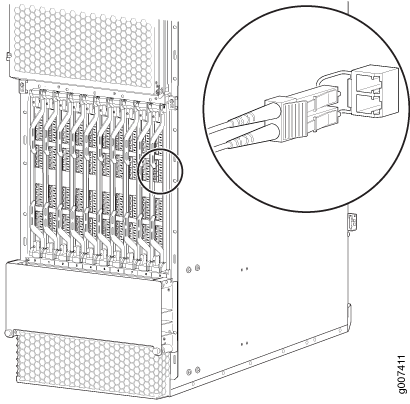 g007411